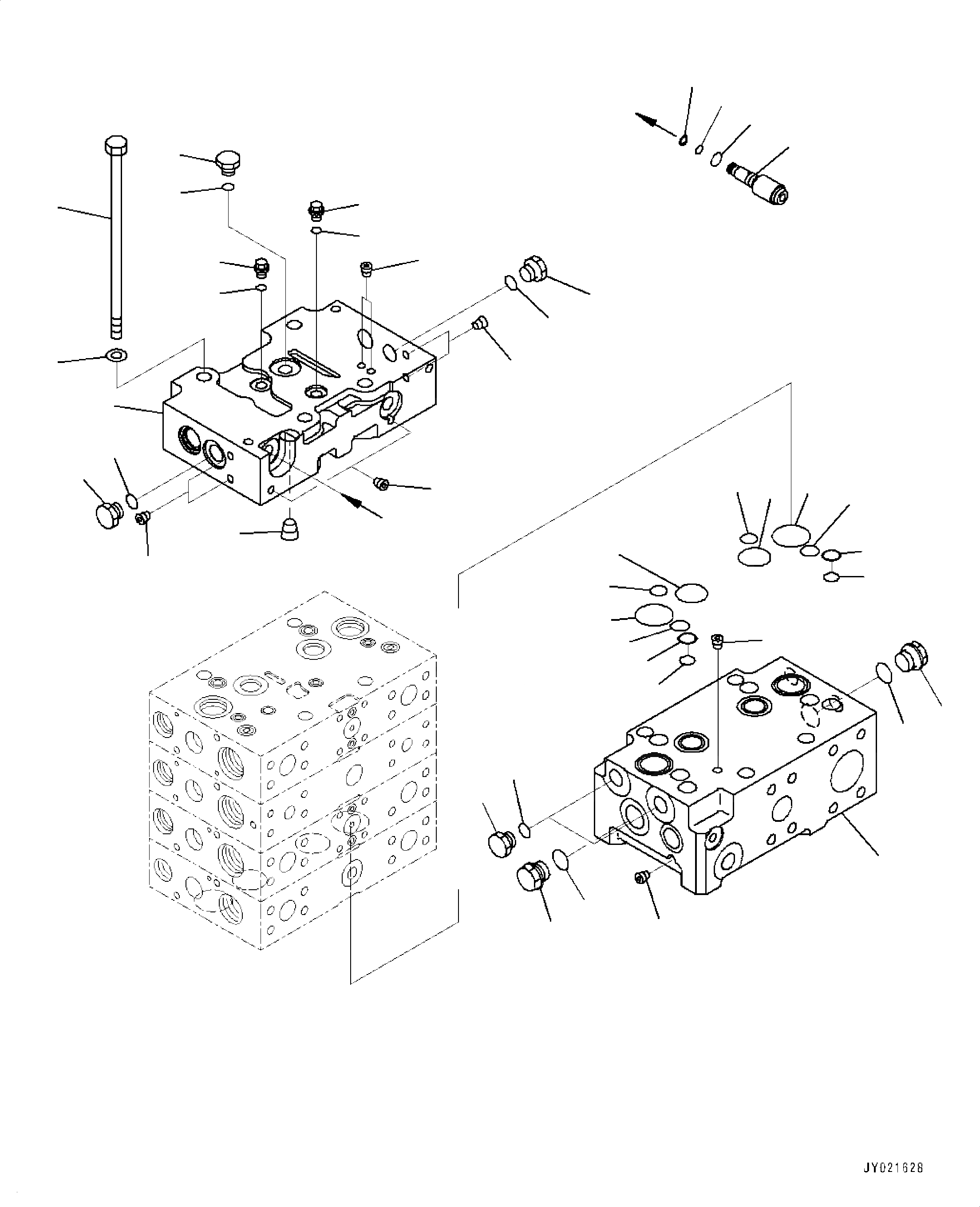 JY021628