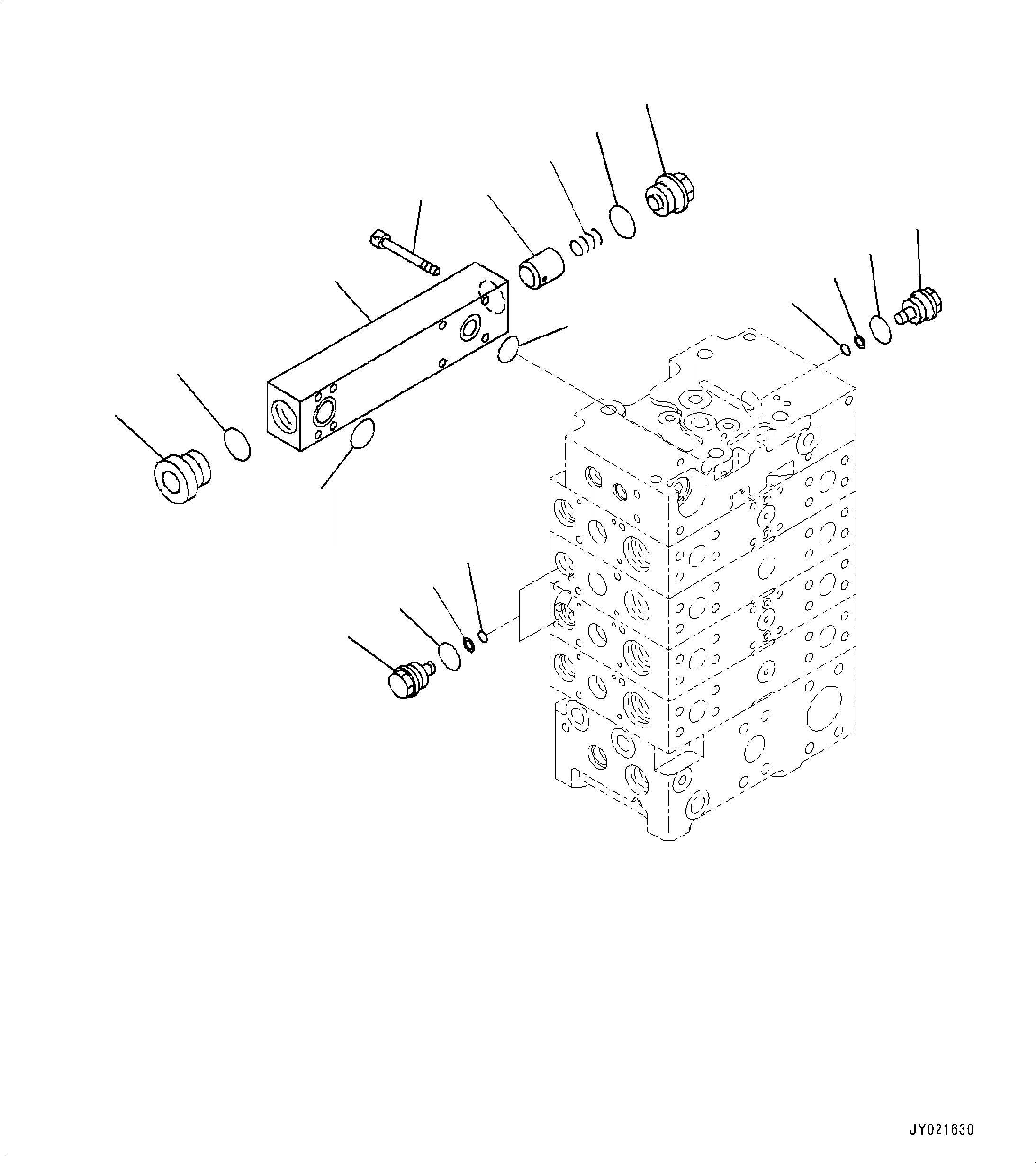 JY021630