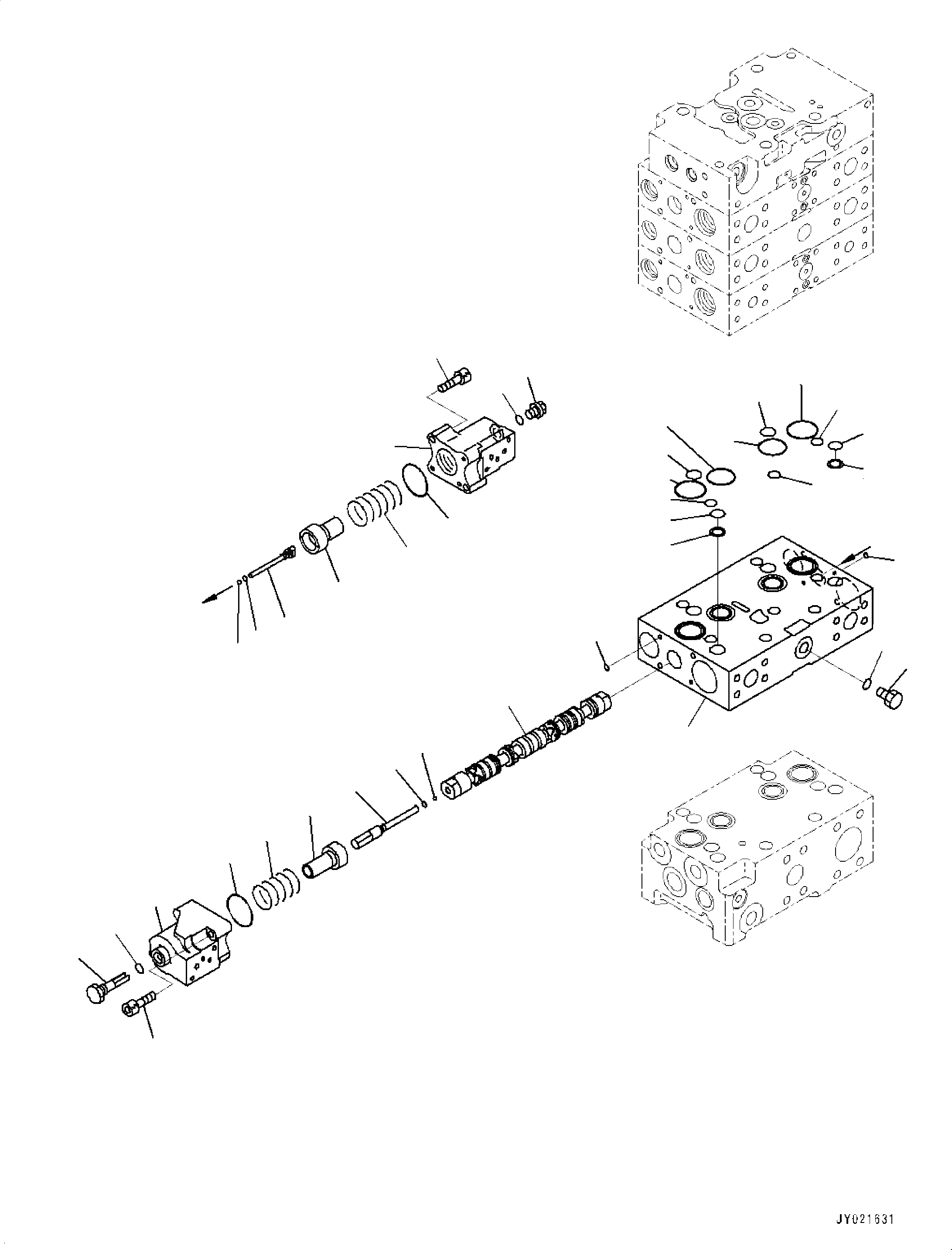 JY021631