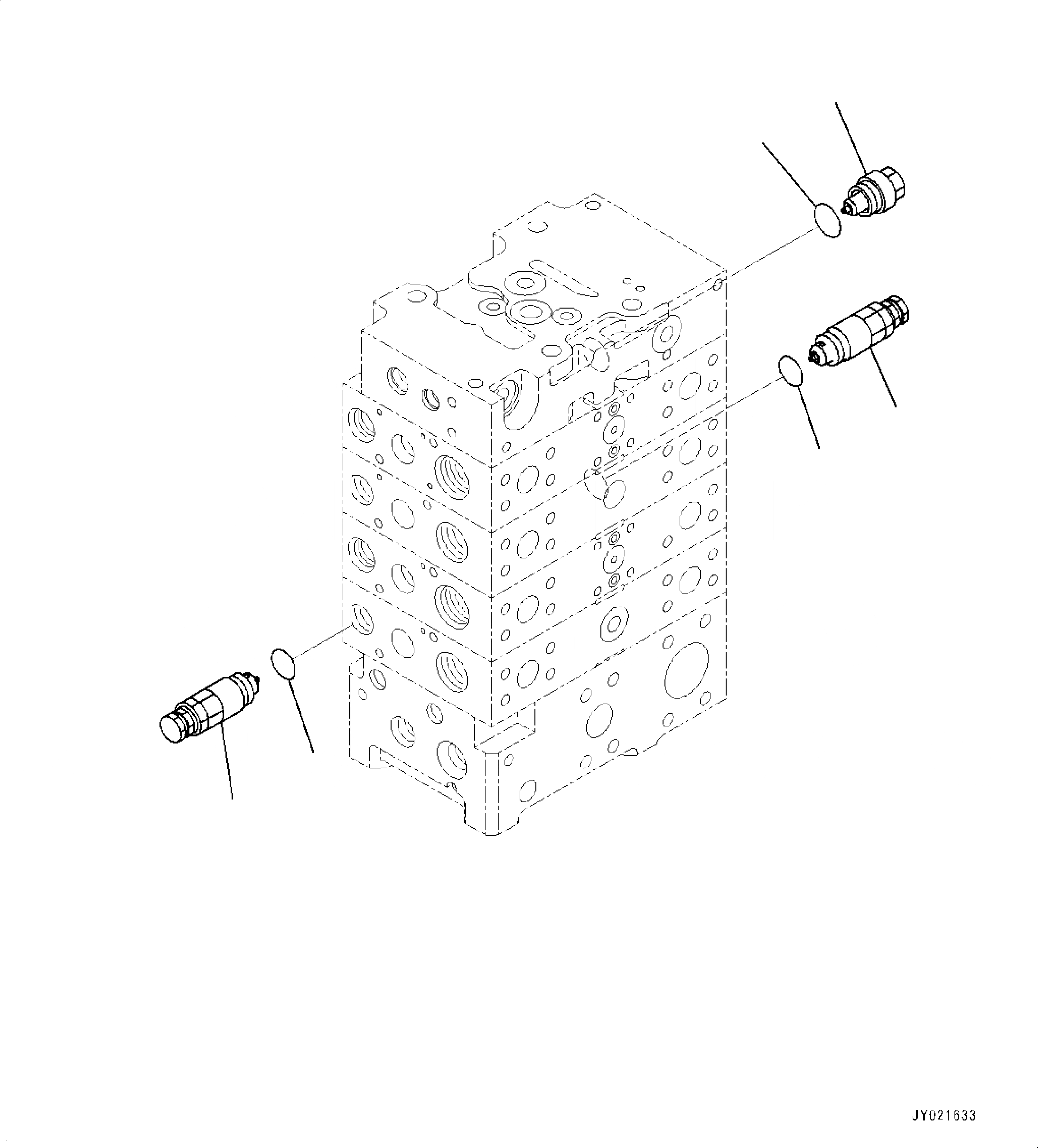 JY021633