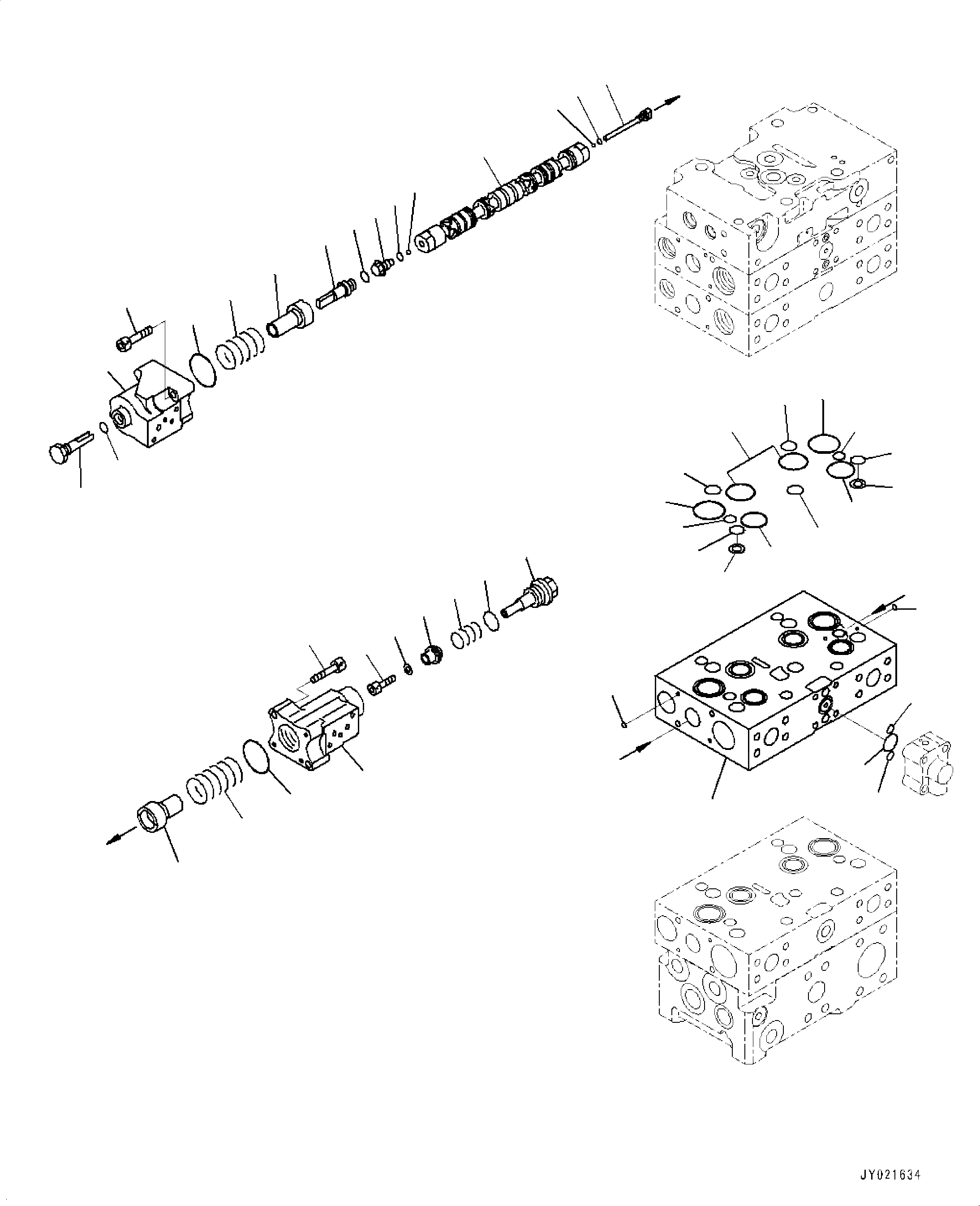 JY021634