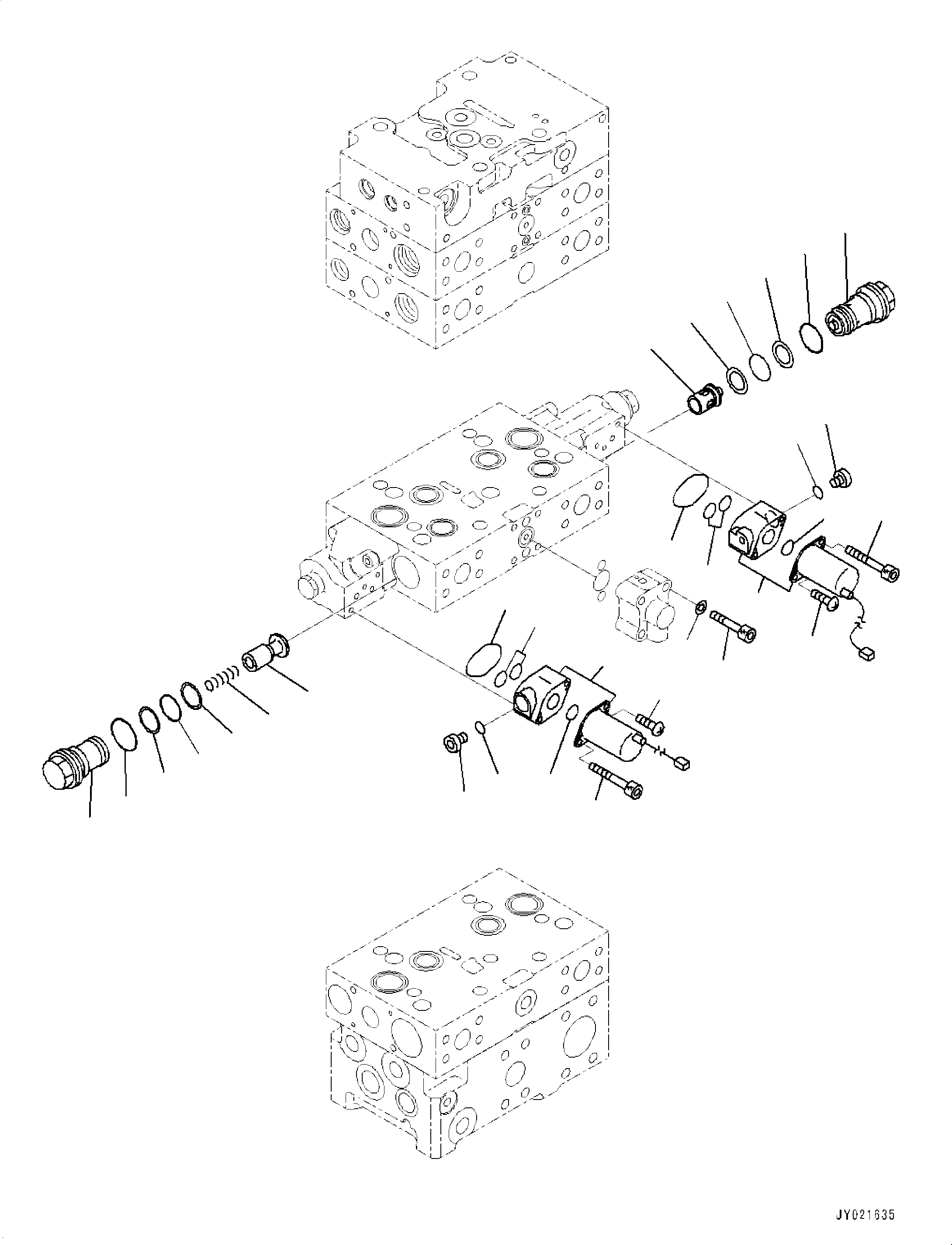 JY021635