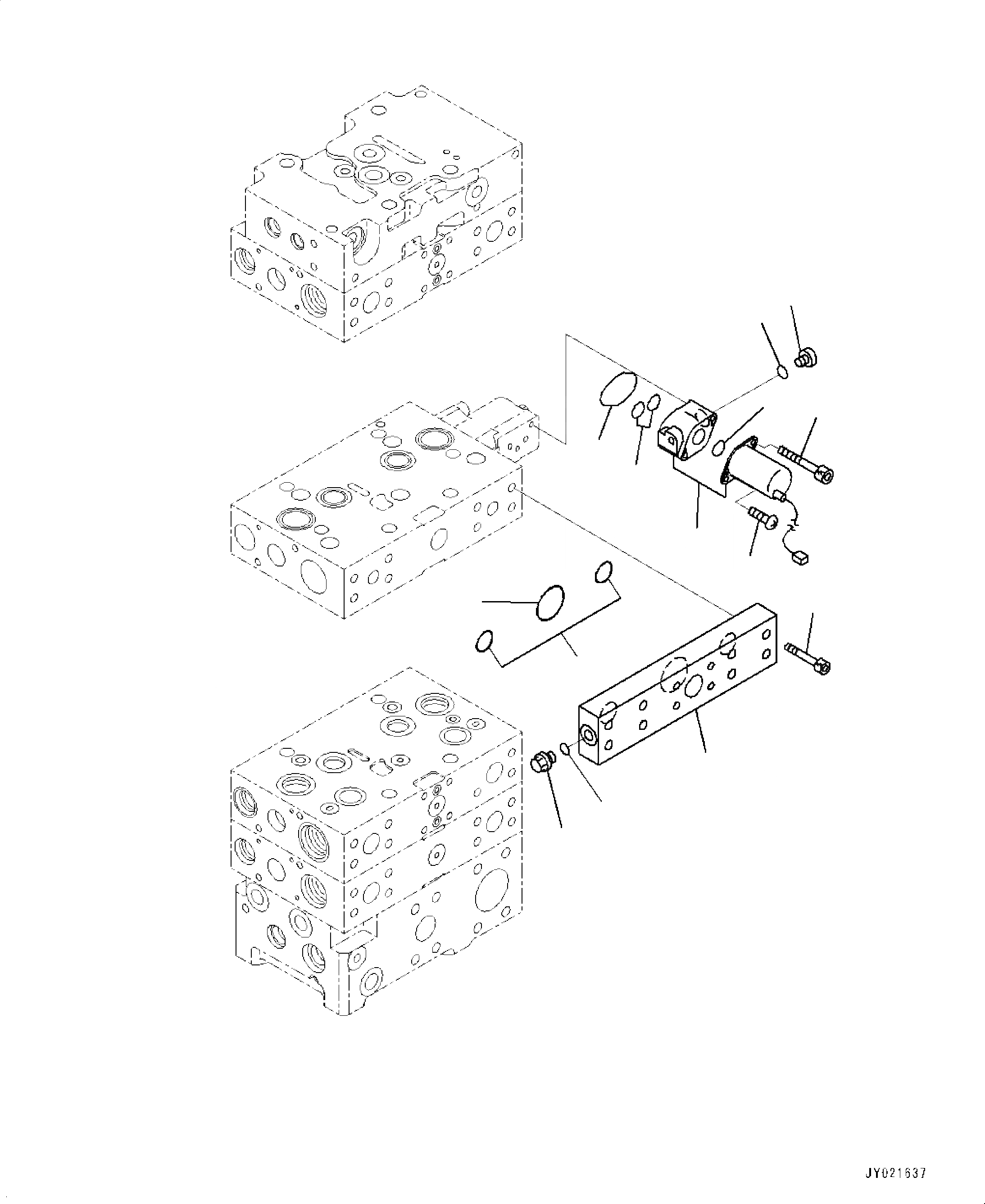 JY021637