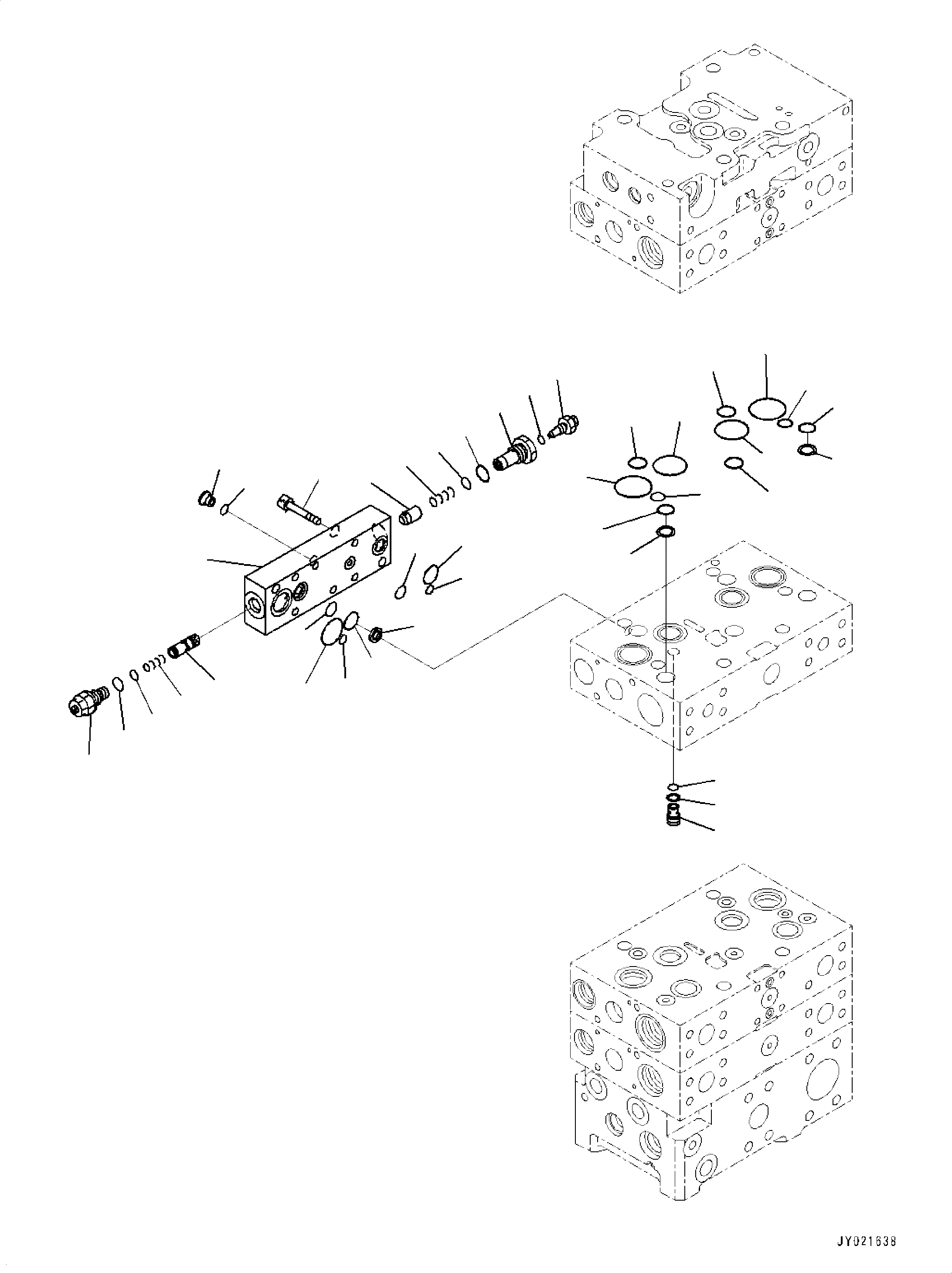 JY021638