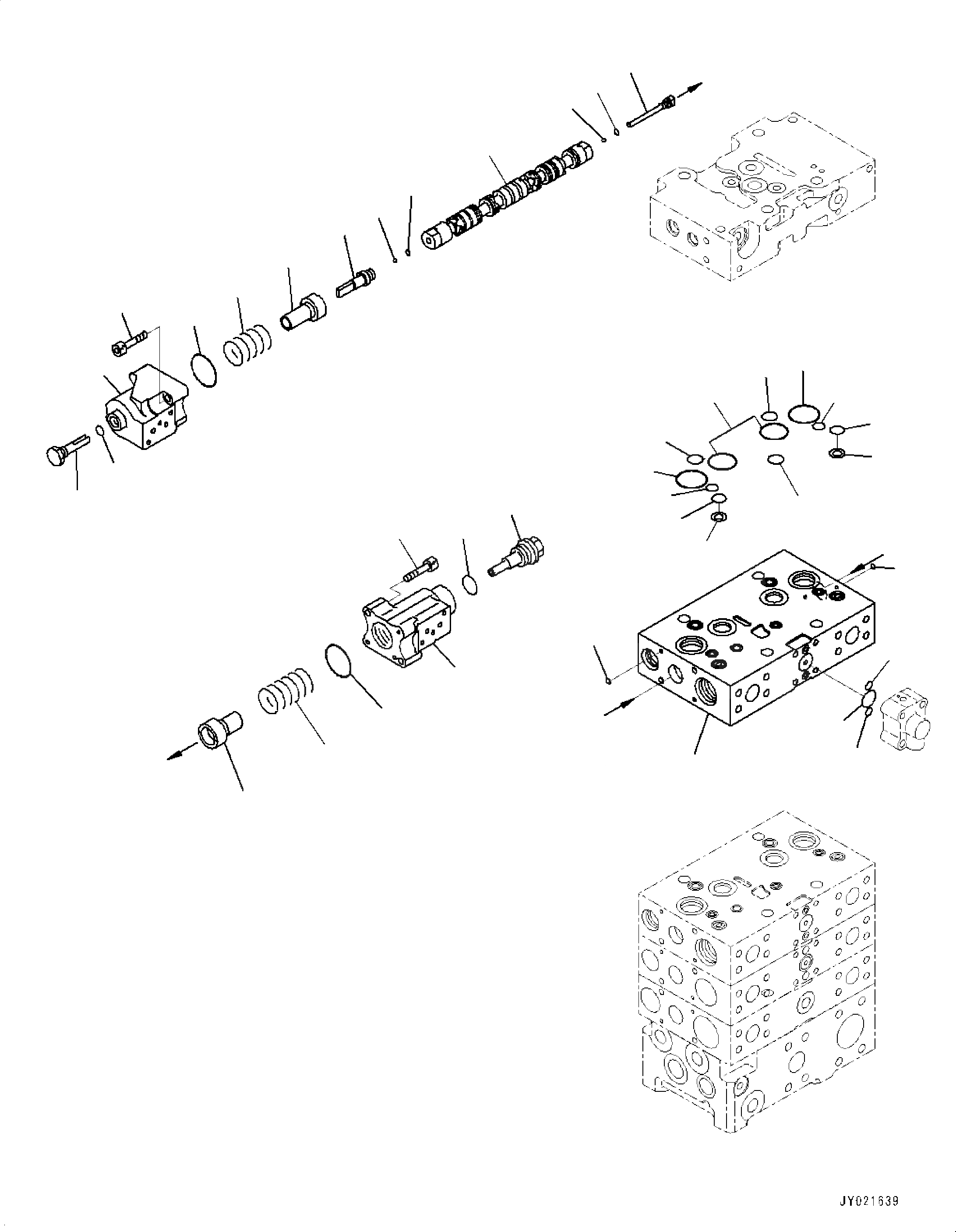 JY021639