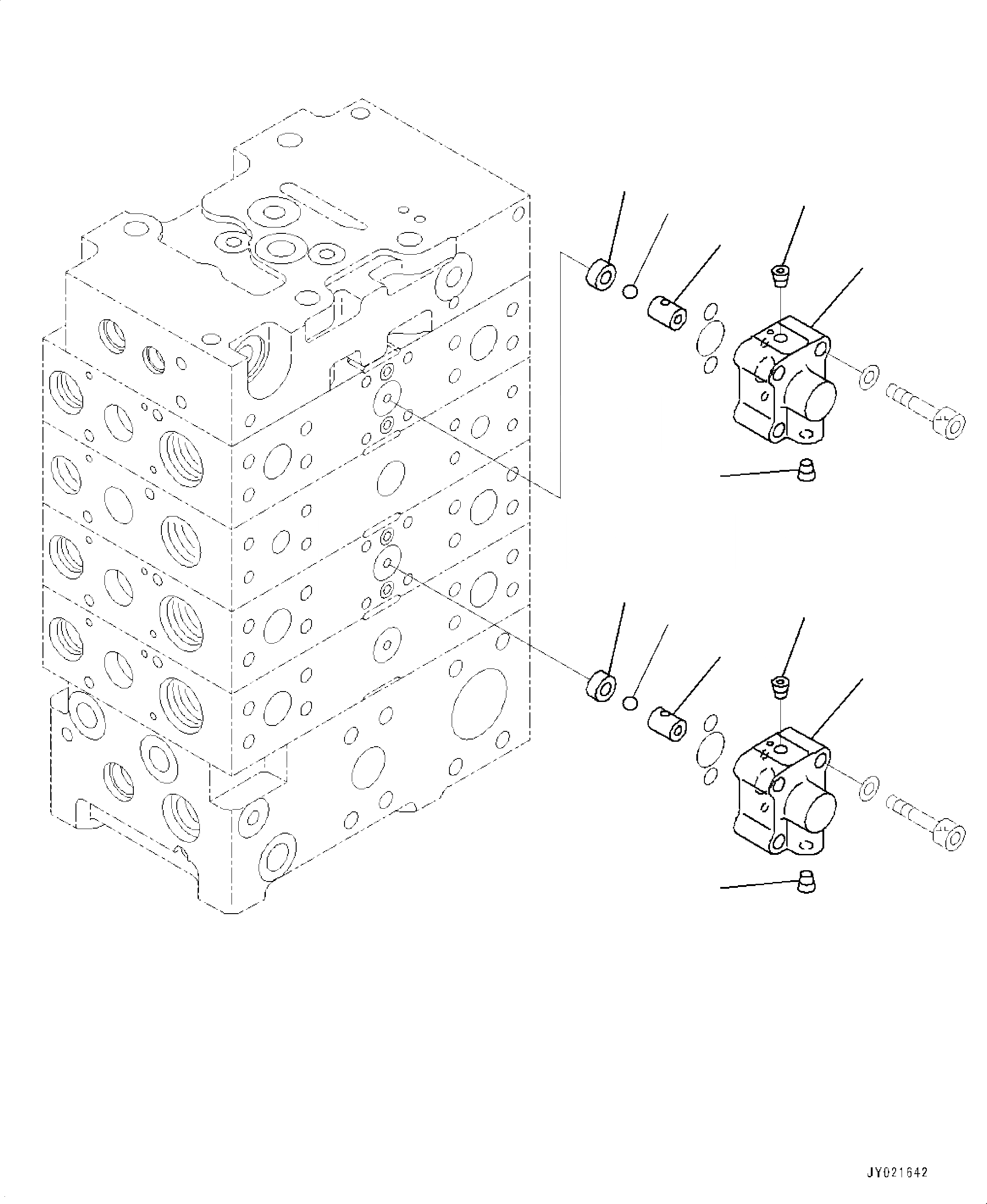 JY021642