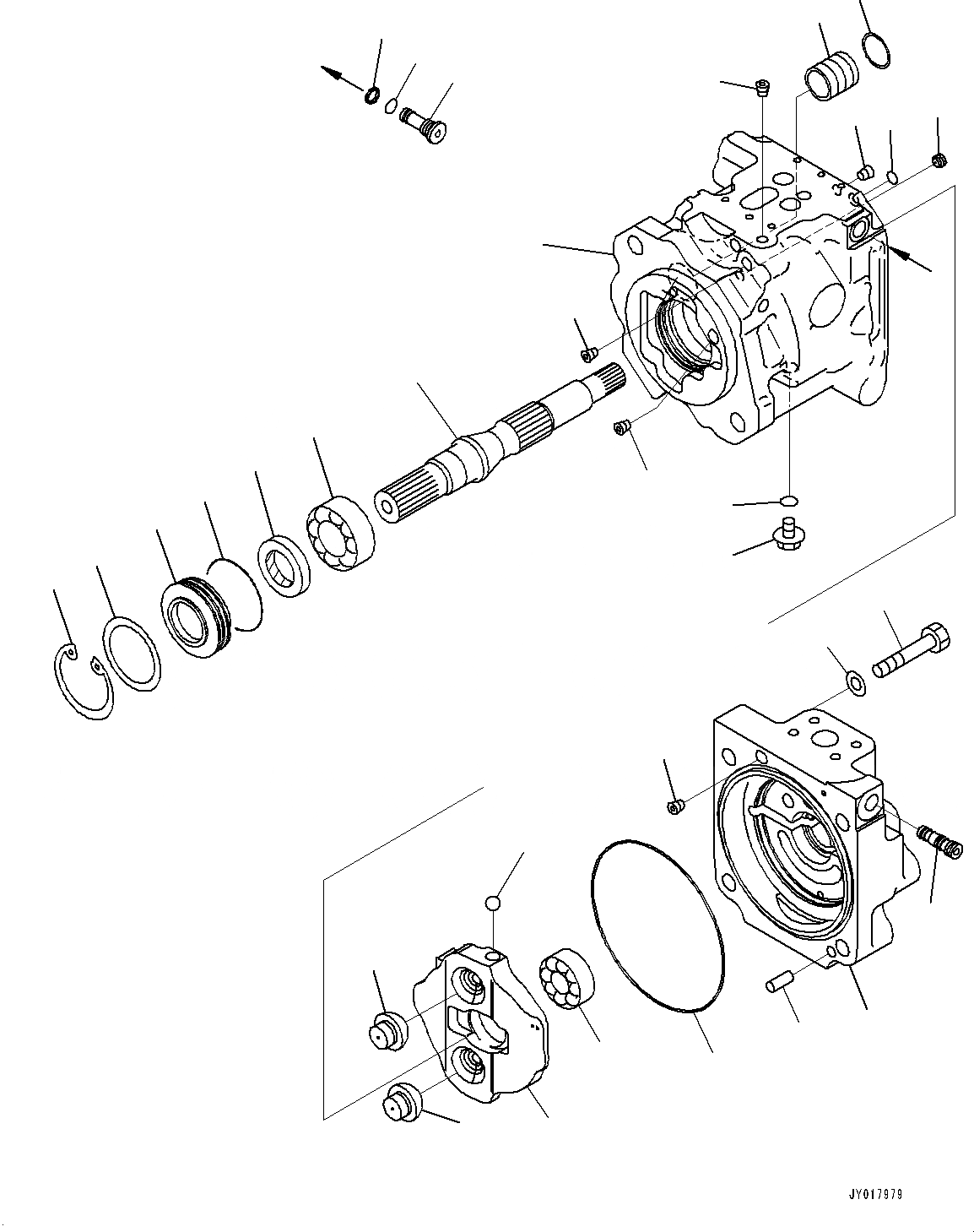 JY017979