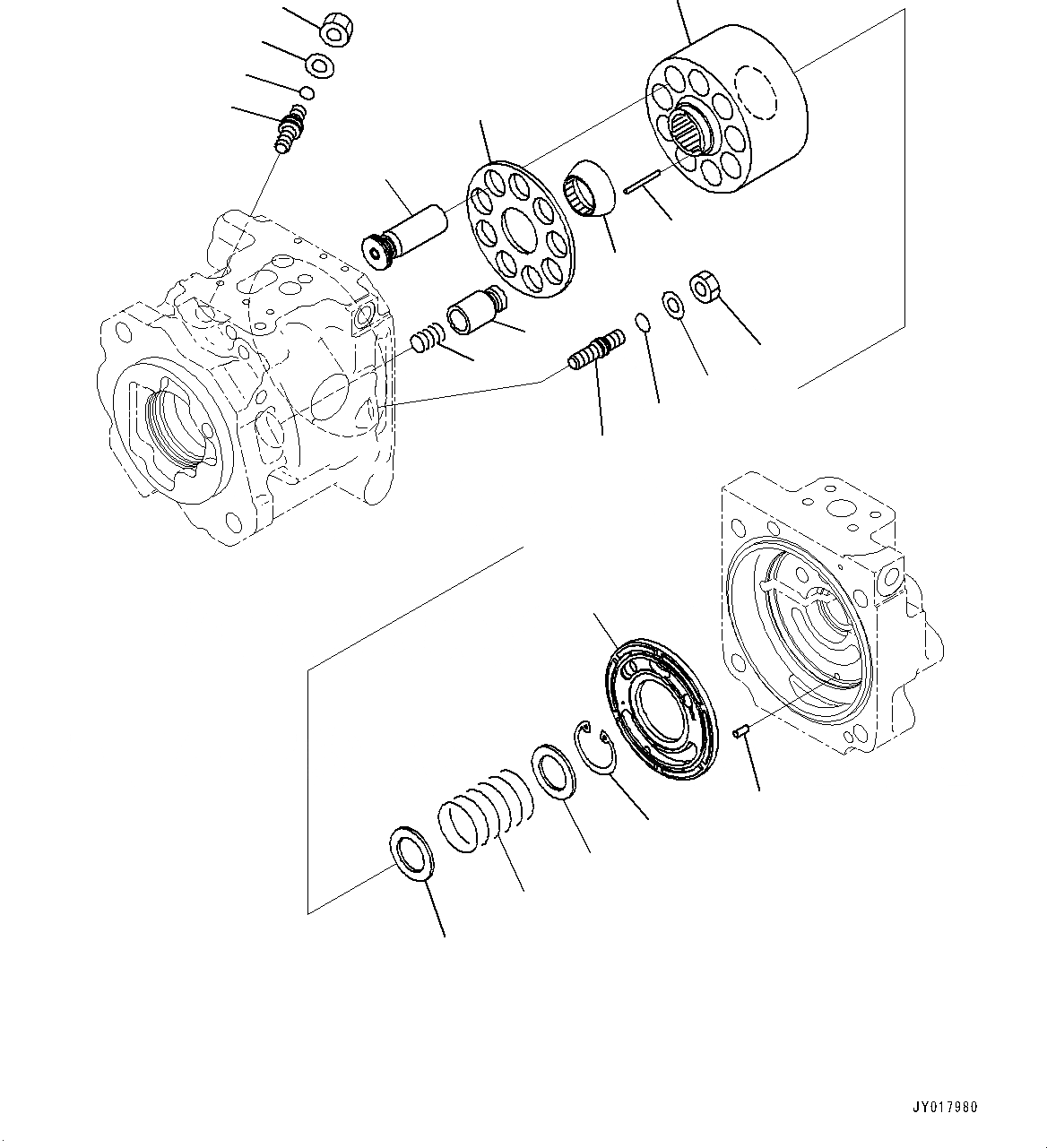 JY017980