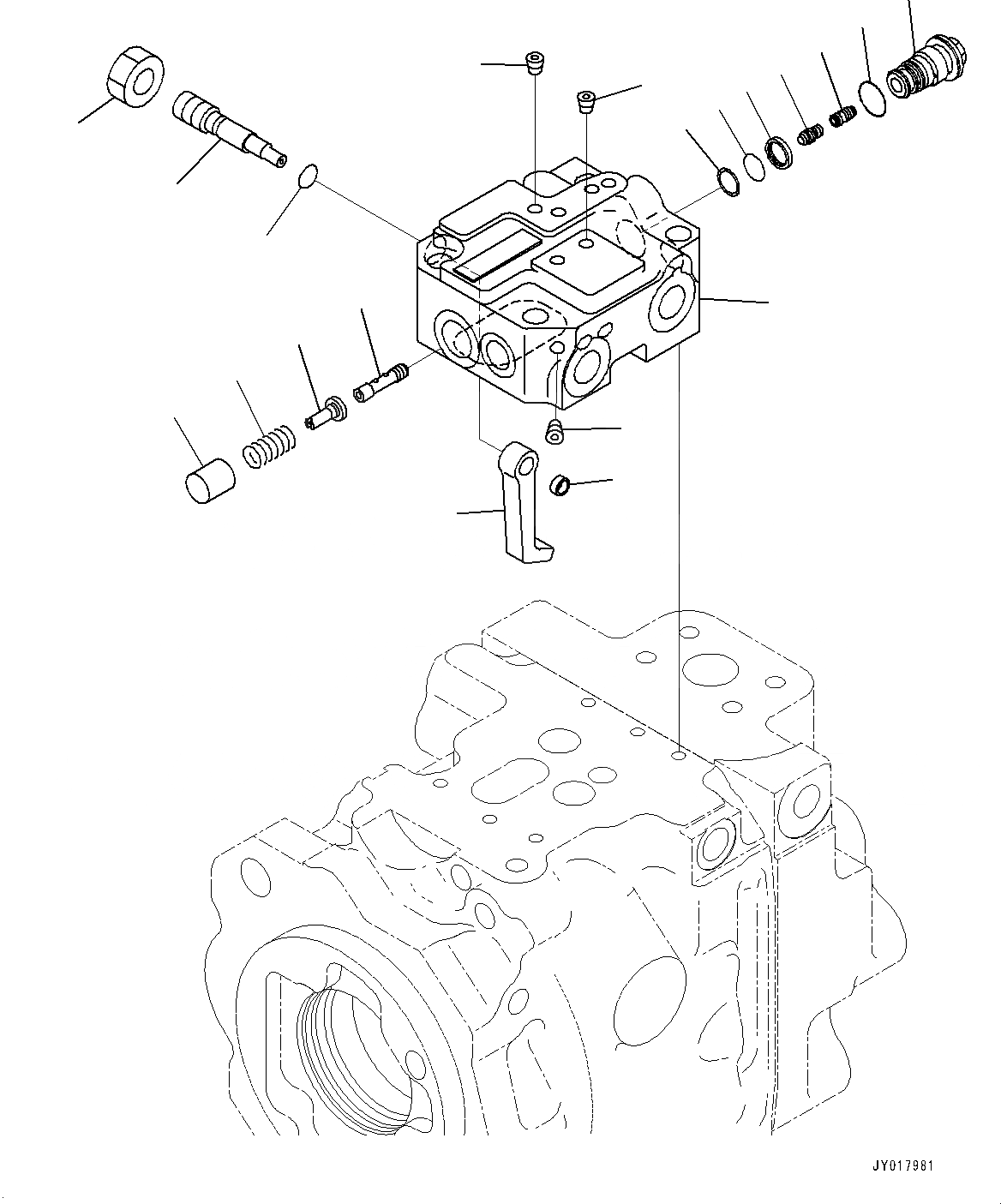 JY017981