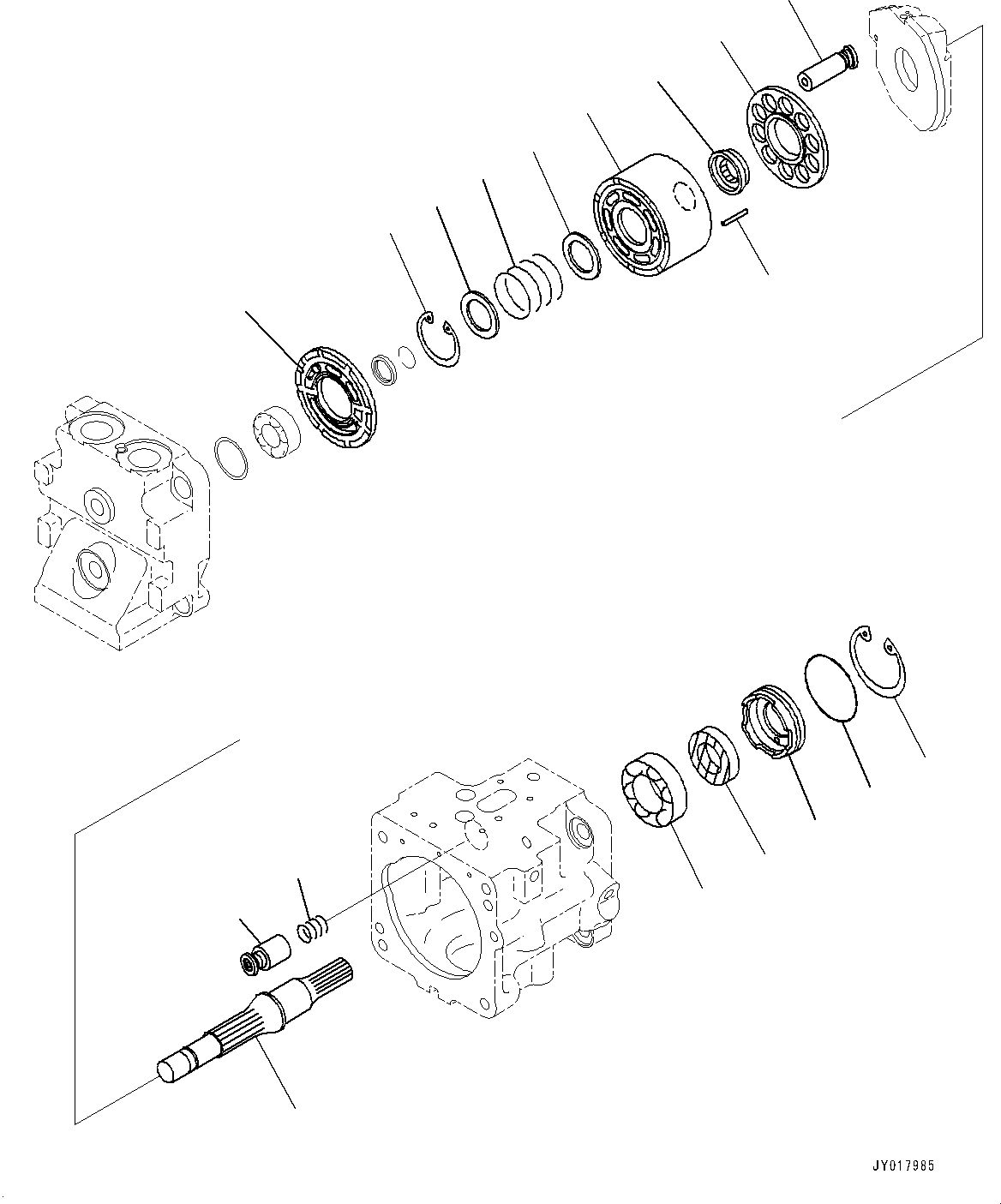 JY017985