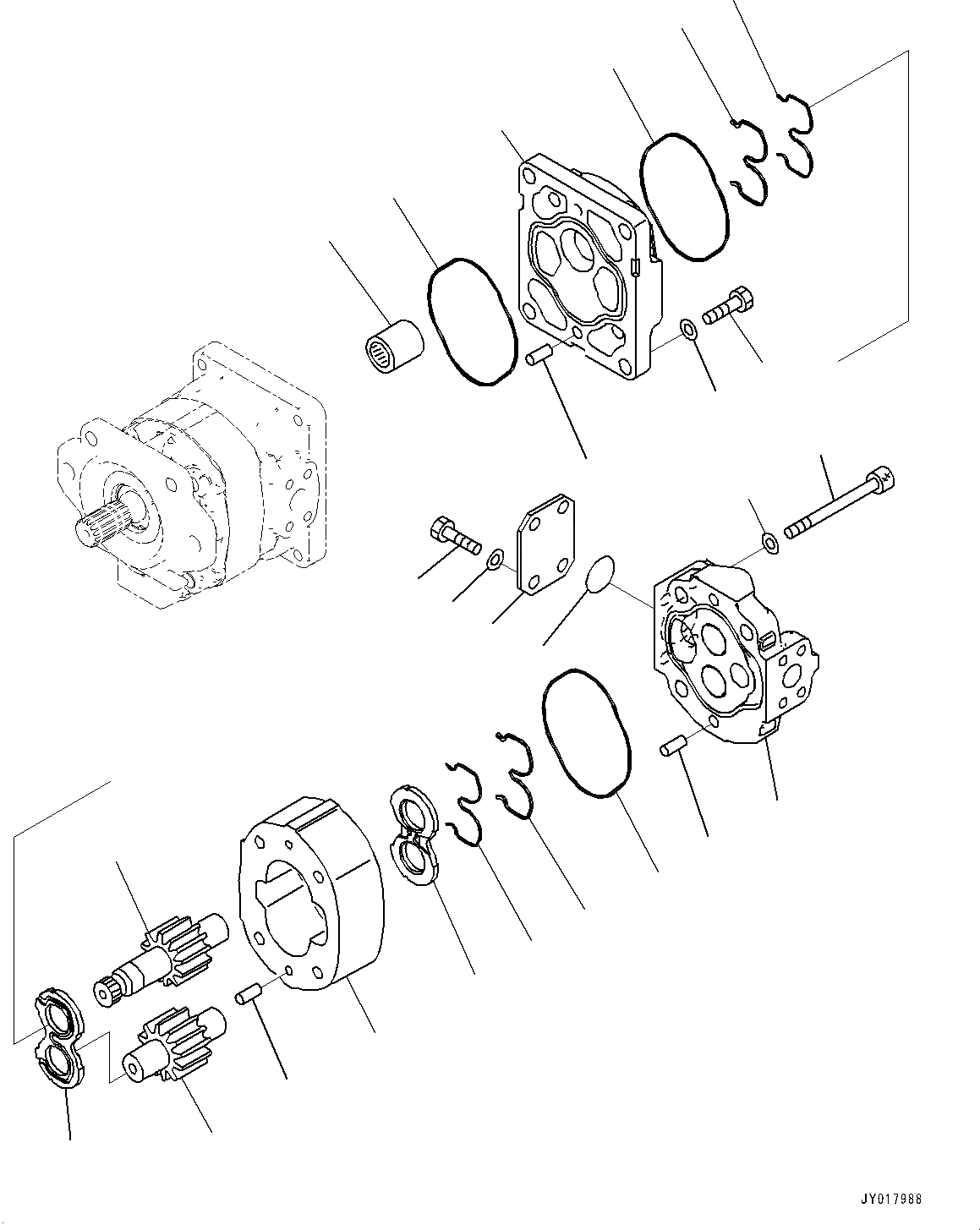 JY017988