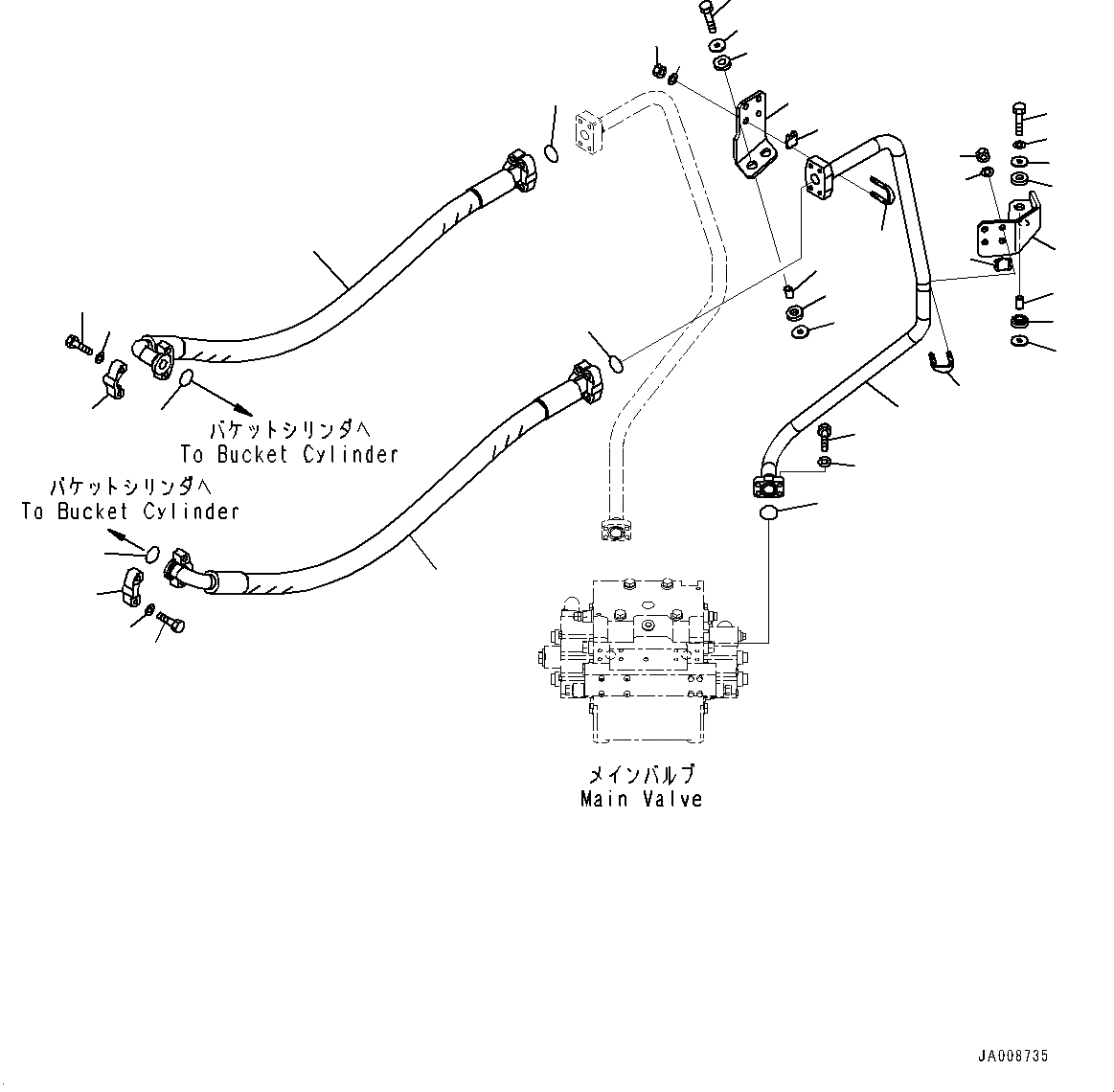 バケットシリンダへ
To Bucket Cylinder

バケットシリンダへ
To Bucket Cylinder

メインバルブ
Main Valve

JA008735