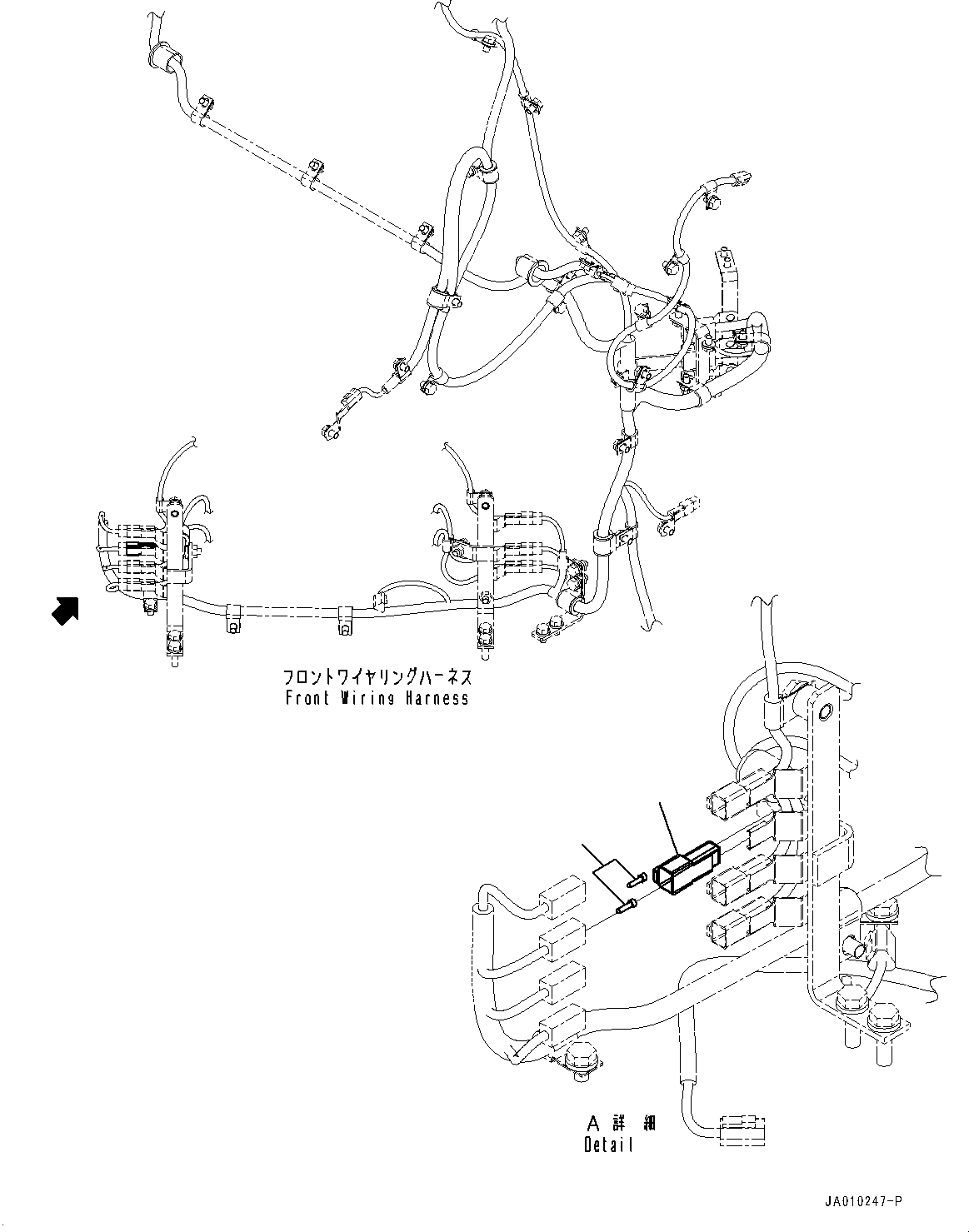 フロントワイヤリングハーネス
Front Wiring Harness

A 詳 細
Detail

JA010247-P