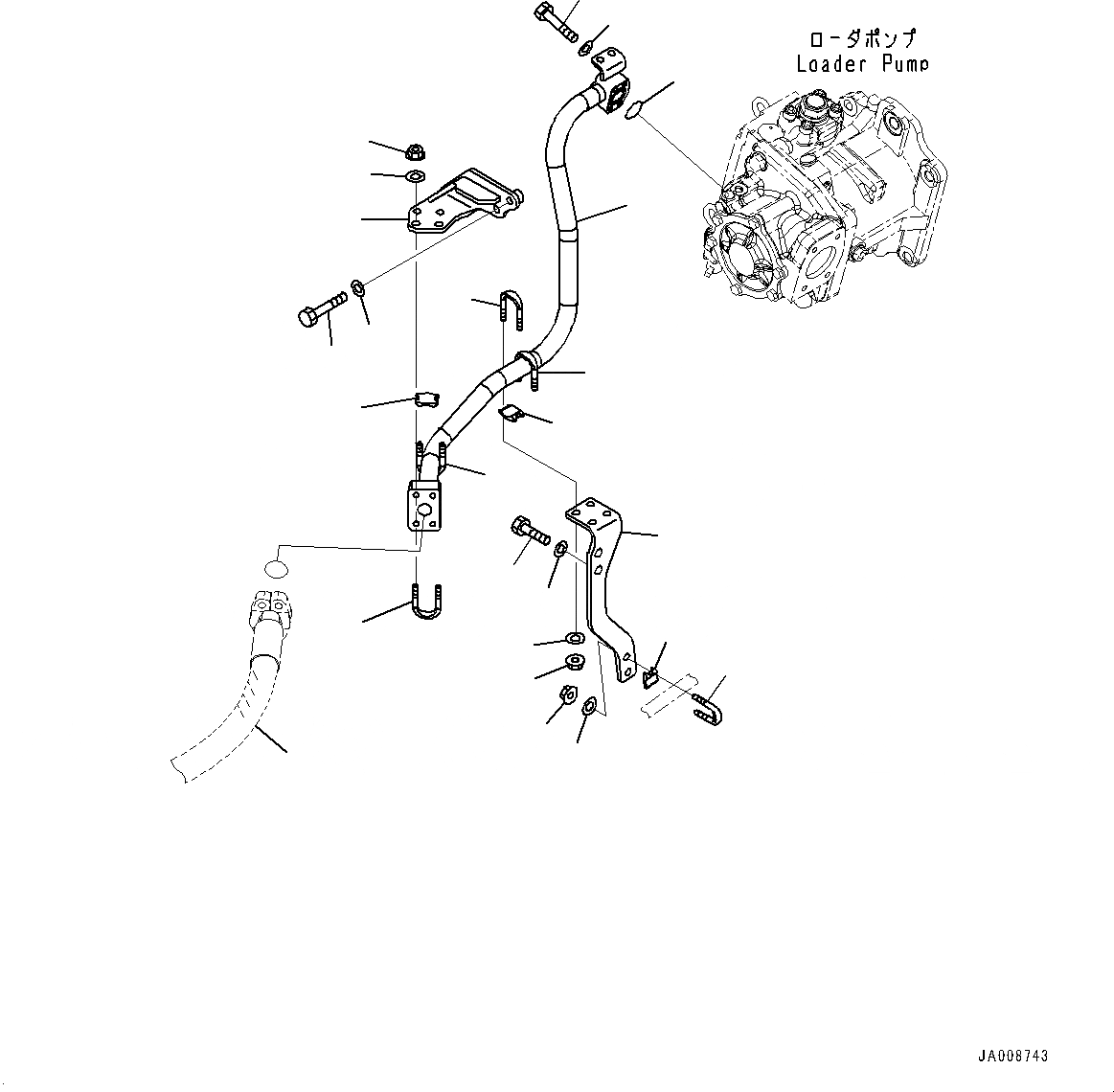 ローダポンプ
Loader Pump

JA008743