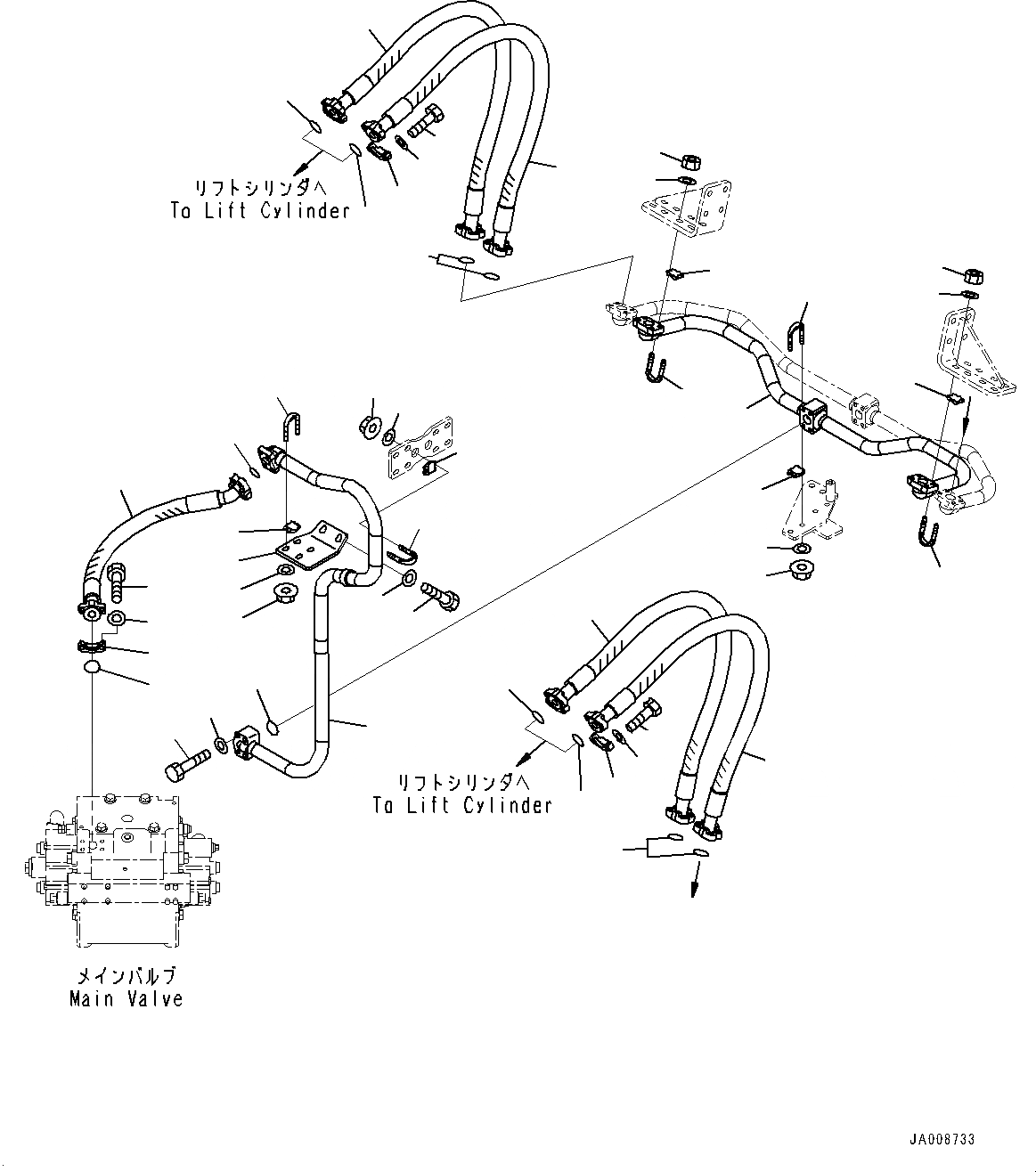 リフトシリンダへ
To Lift Cylinder

リフトシリンダへ
To Lift Cylinder

メインバルブ
Main Valve

JA008733