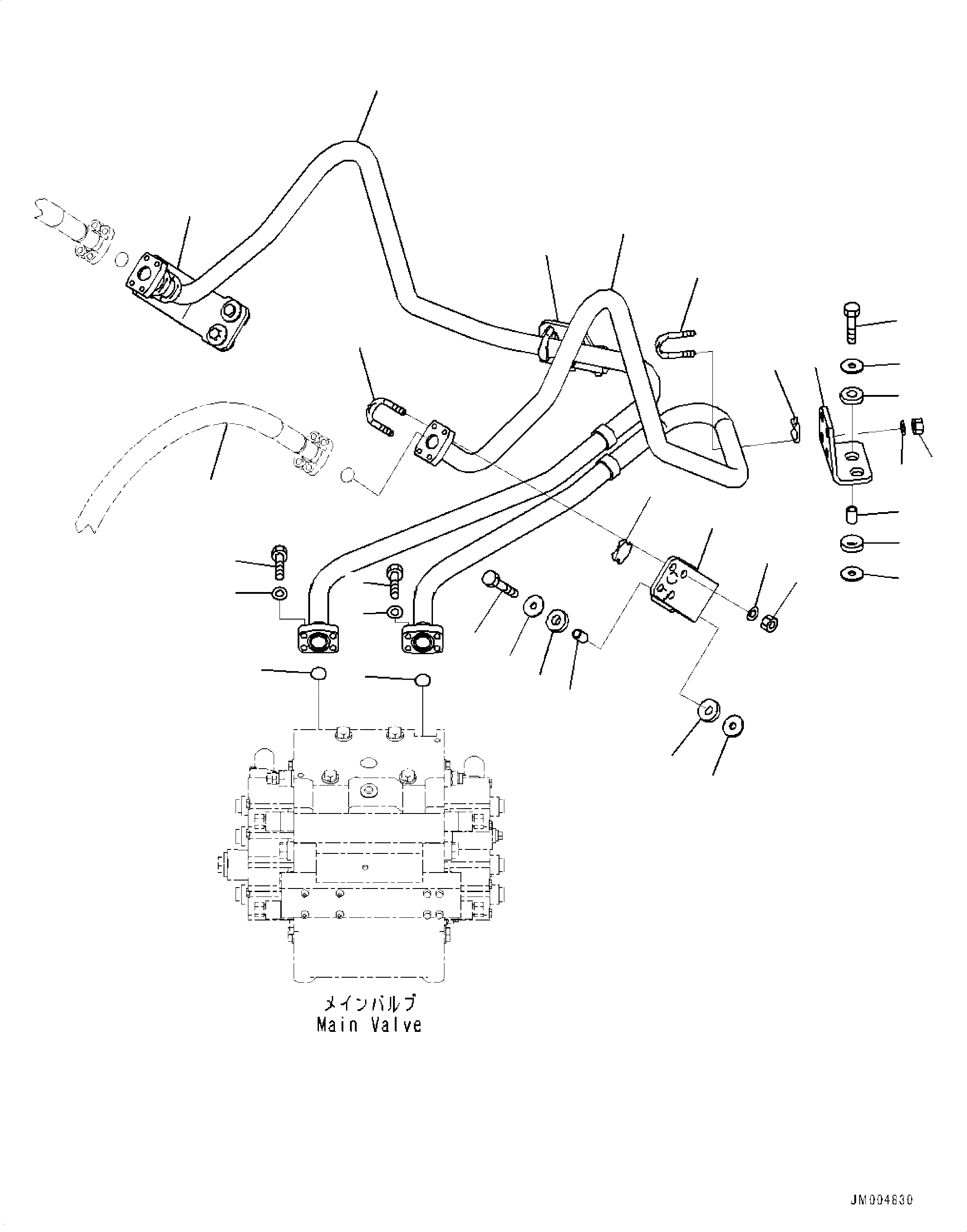 メインバルブ
Main Valve

JM004630