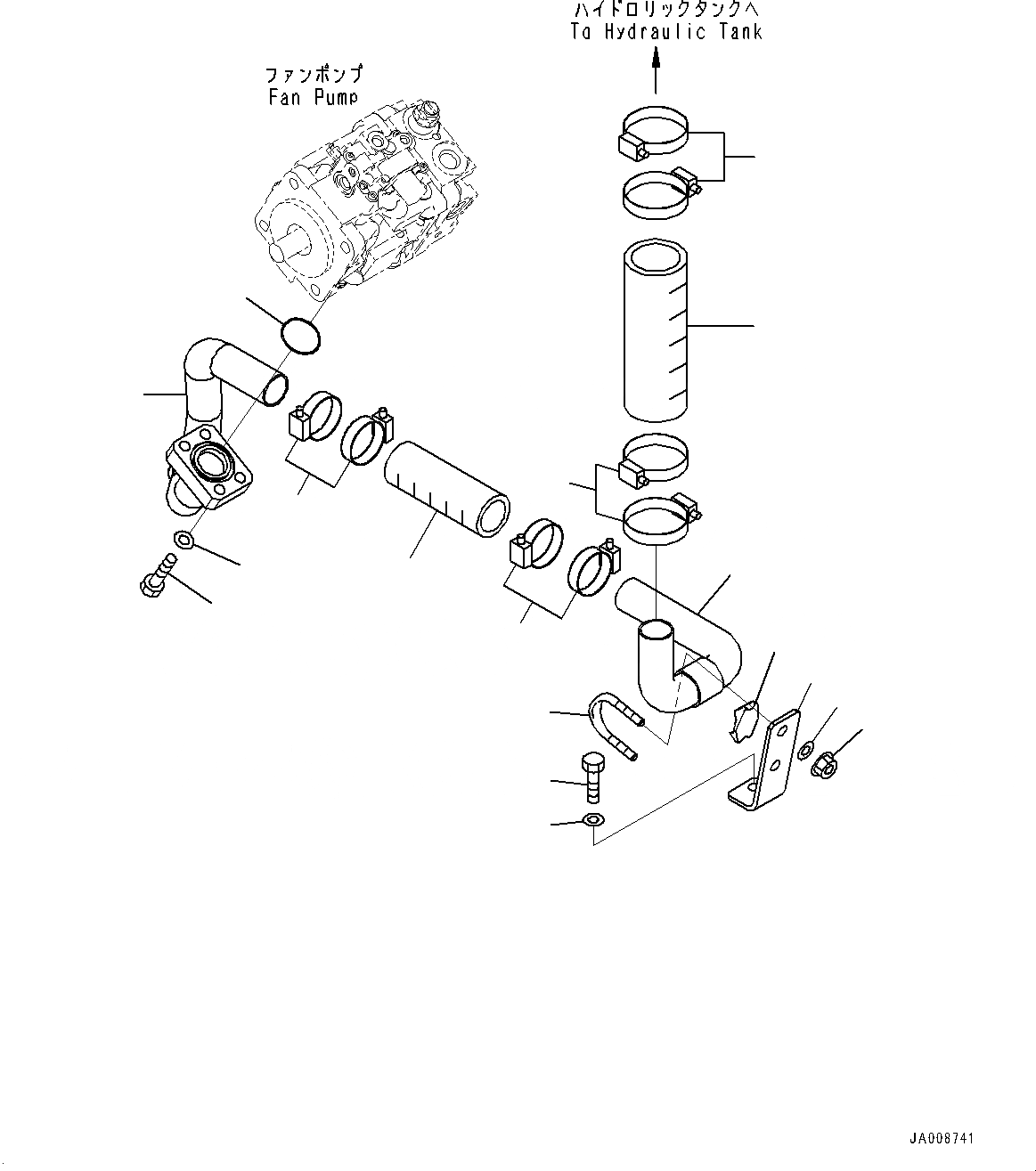 ハイドロリックタンクへ
To Hydraulic Tank

ファンポンプ
Fan Pump

JA008741