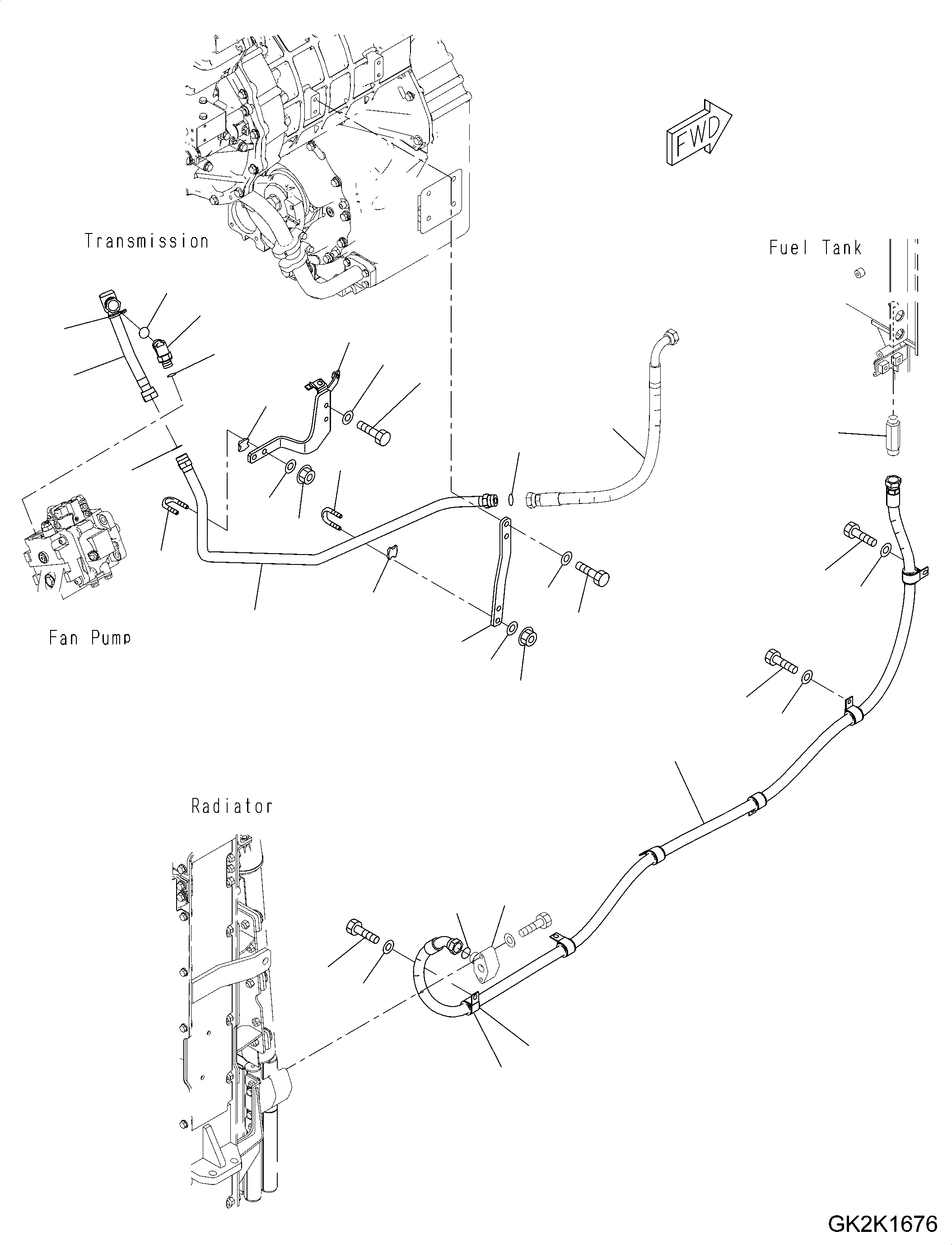 FWD

Transmission

Fuel Tank

Fan Pump

Radiator

GK2K1676