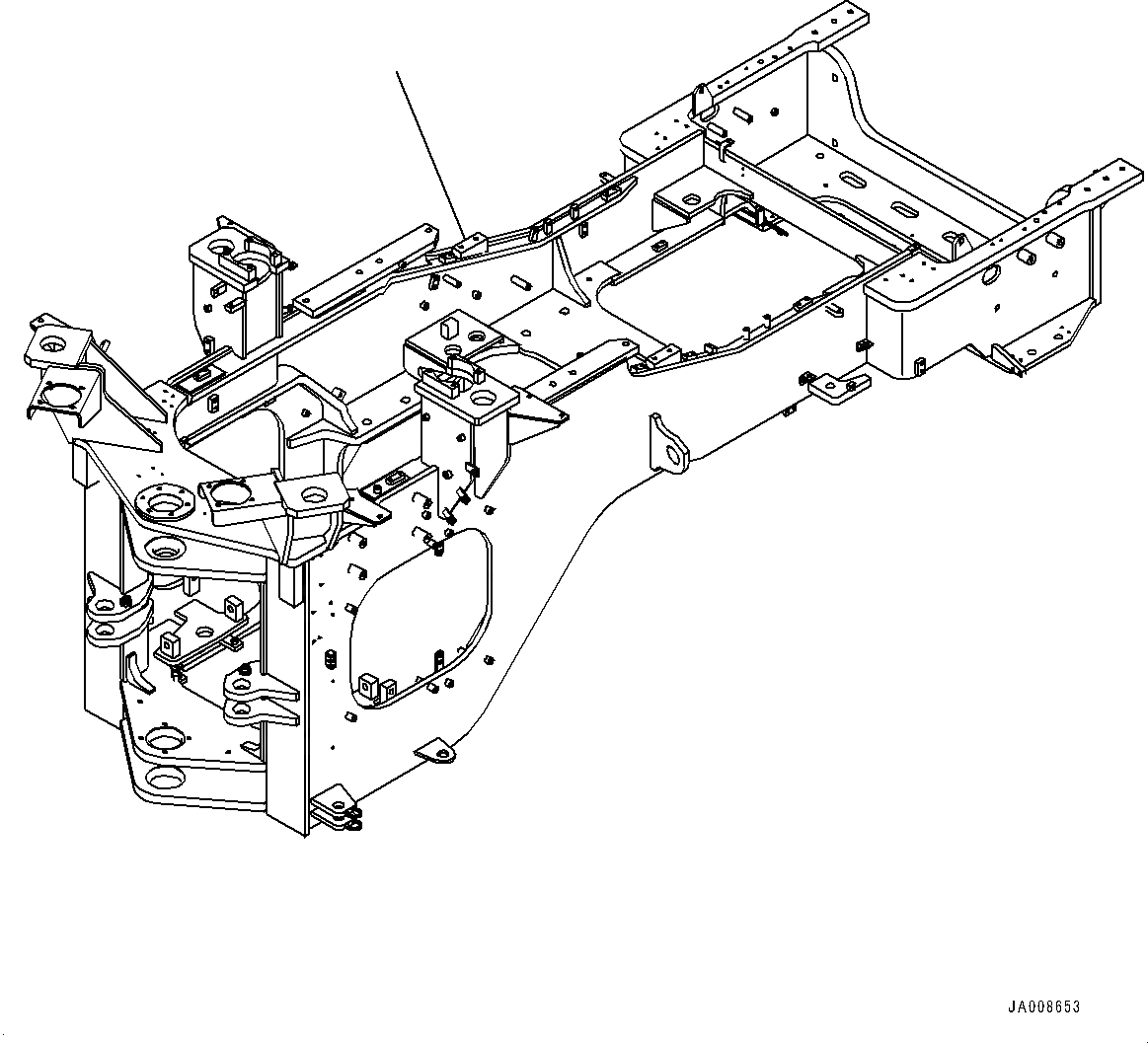 JA008653