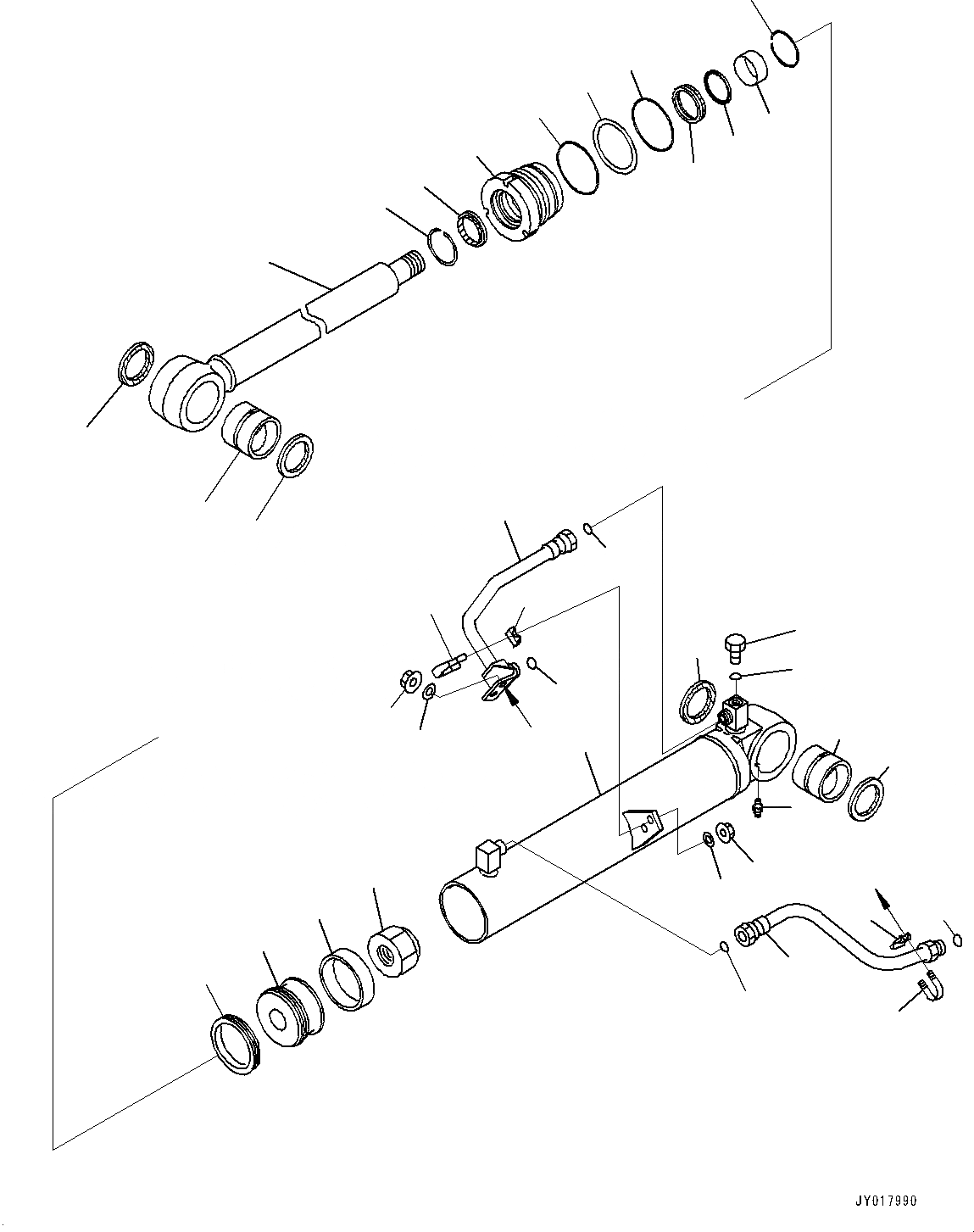 JY017990