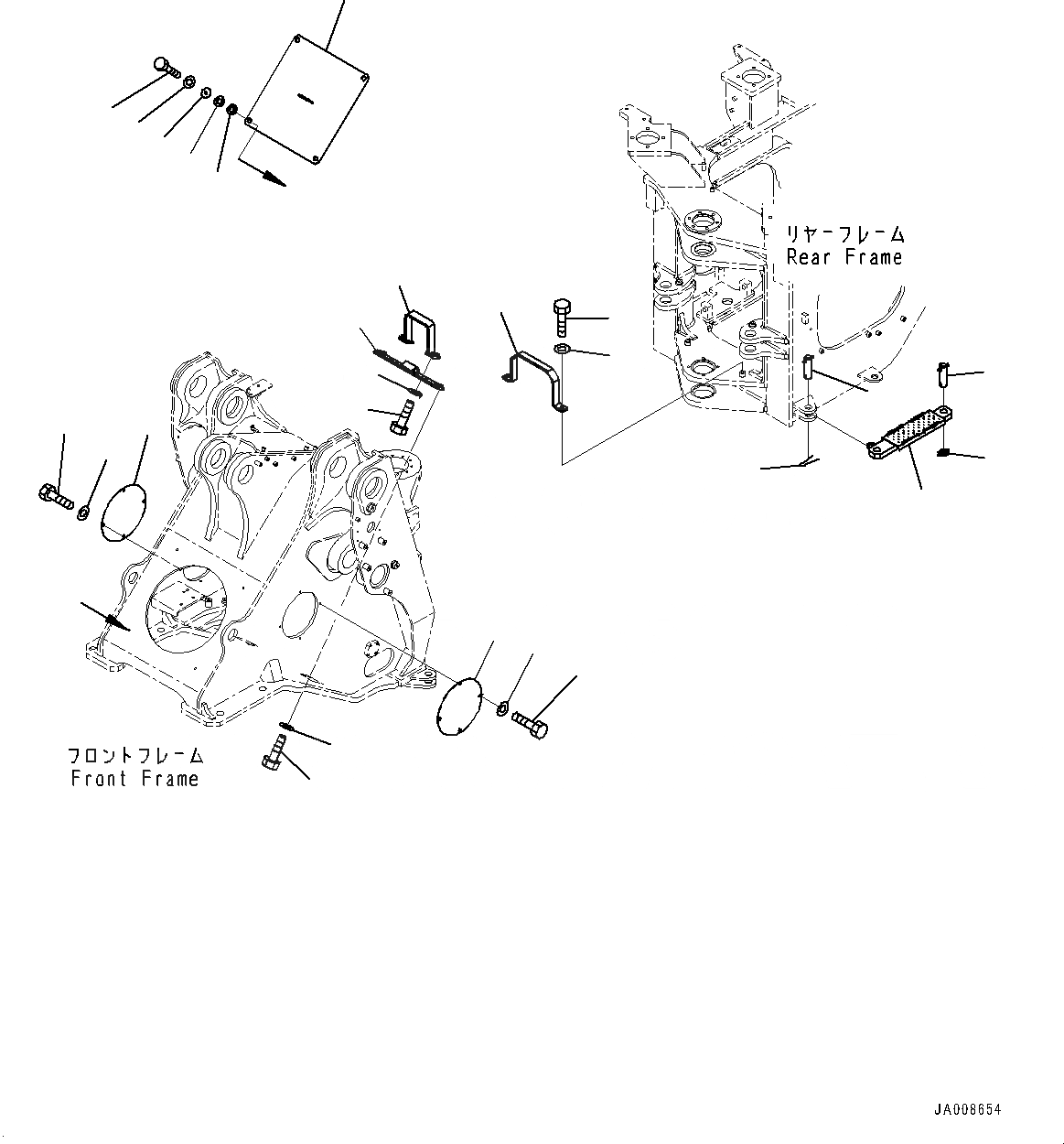 リヤーフレーム
Rear Frame

フロントフレーム
Front Frame

JA008654