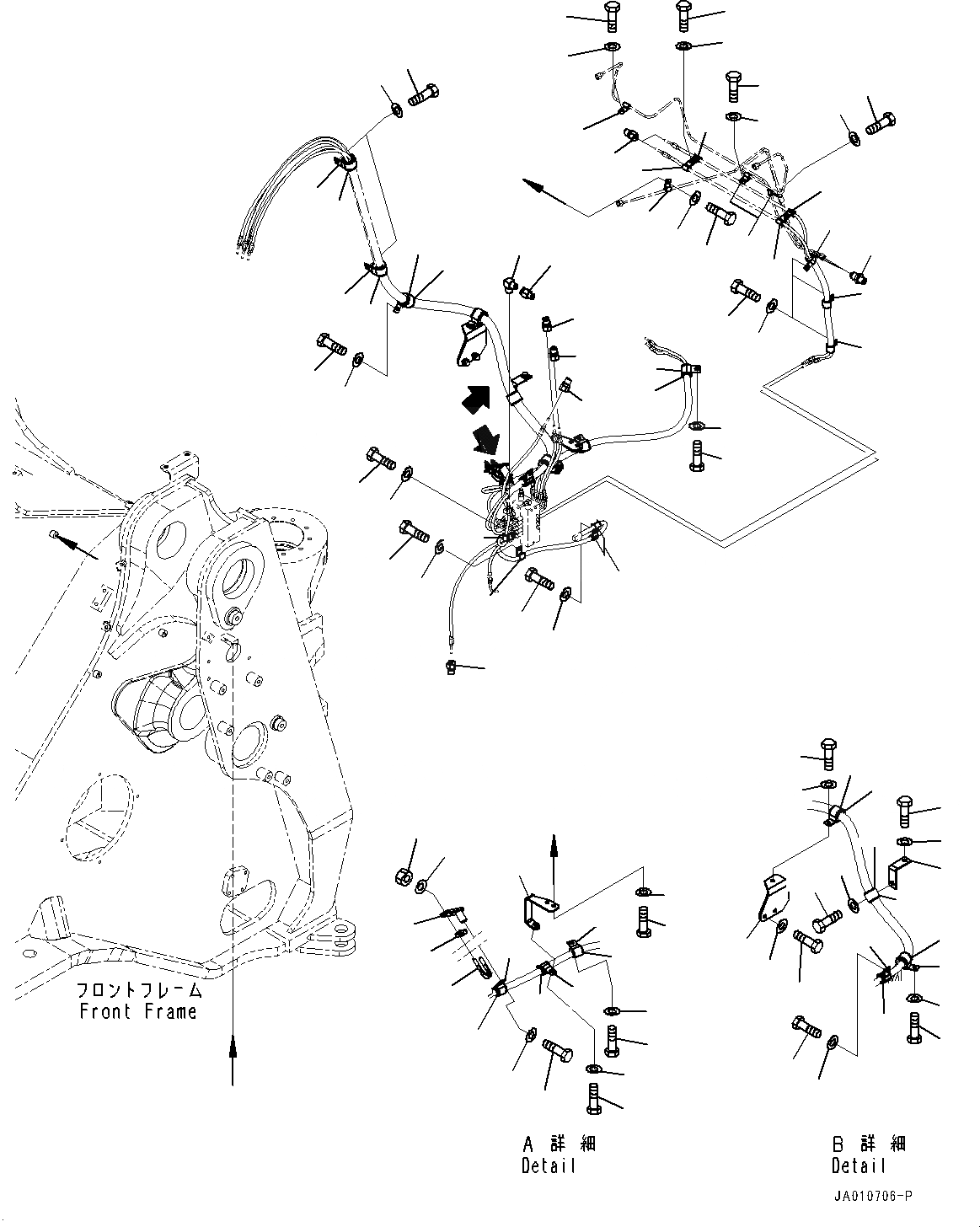 フロントフレーム
Front Frame

A 詳 細
Detail

B 詳 細
Detail

JA010706-P