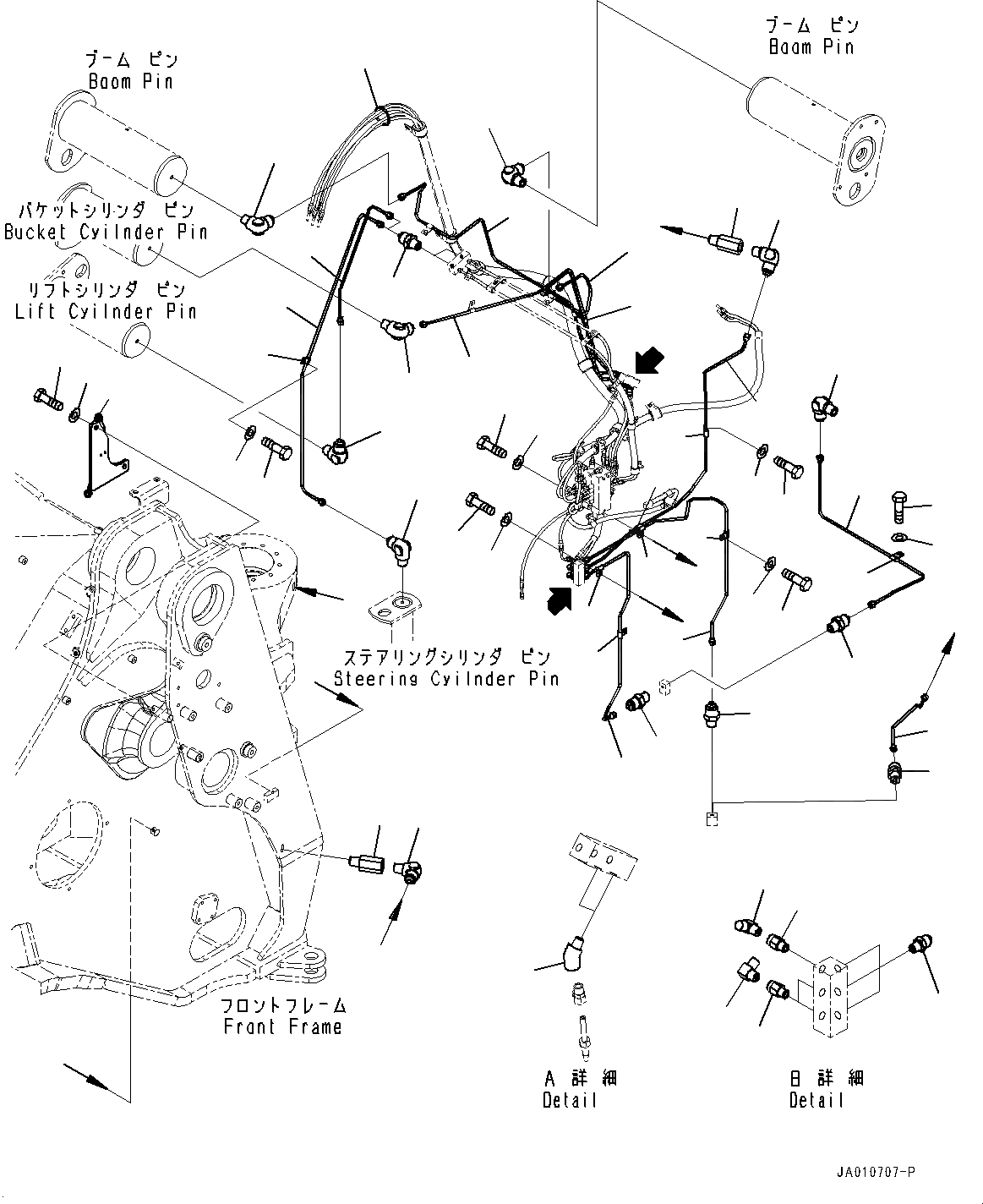 ブーム ピン
Boom Pin

ブーム ピン
Boom Pin

バケットシリンダ ピン
Bucket Cylinder Pin

リフトシリンダ ピン
Lift Cylinder Pin

ステアリングシリンダ ピン
Steering Cylinder Pin

フロントフレーム
Front Frame

A 詳 細
Detail

B 詳 細
Detail

JA010707-P