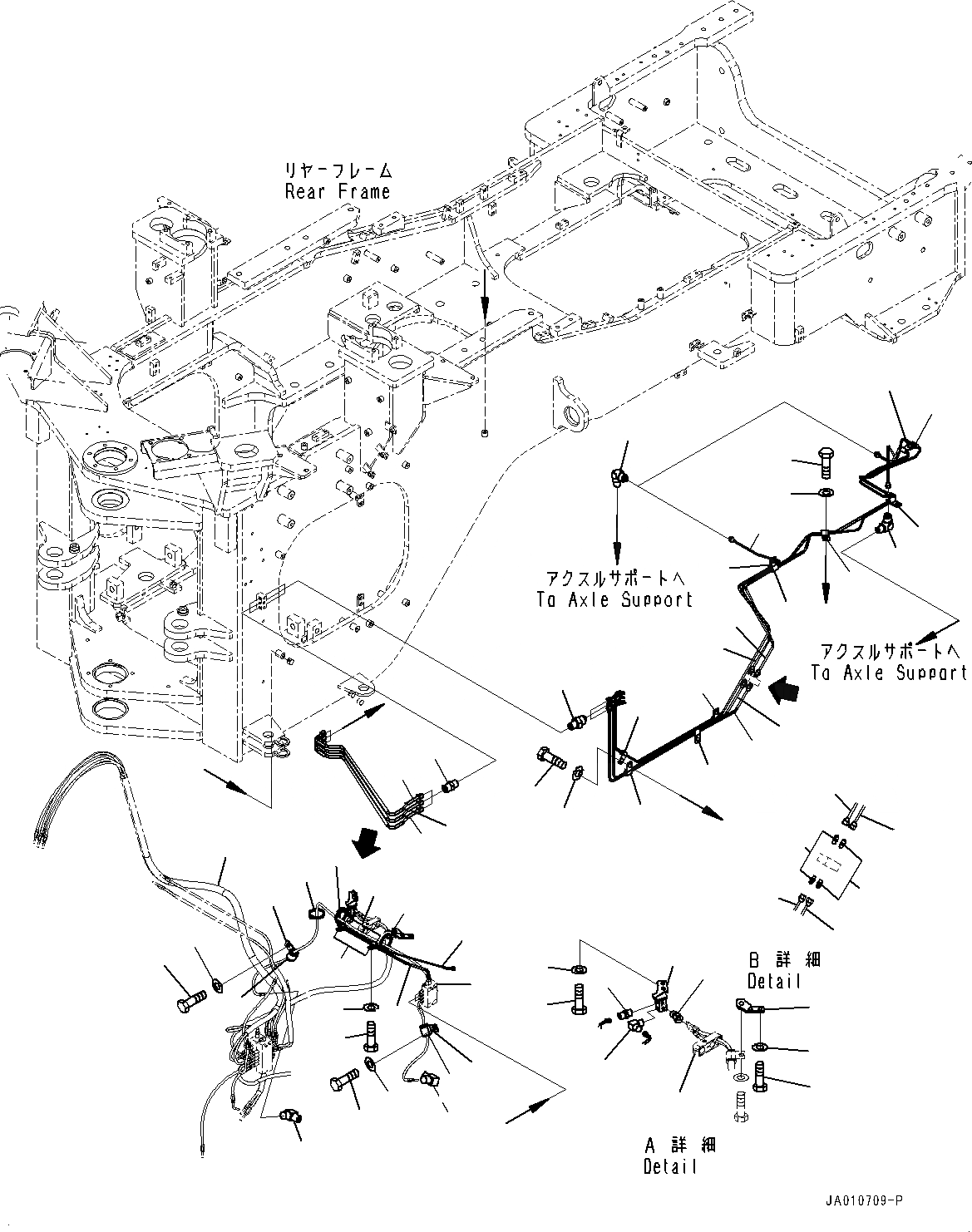 リヤーフレーム
Rear Frame

アクスルサポートへ
To Axle Support

アクスルサポートへ
To Axle Support

B 詳細
Detail

A 詳細
Detail

JA010709-P