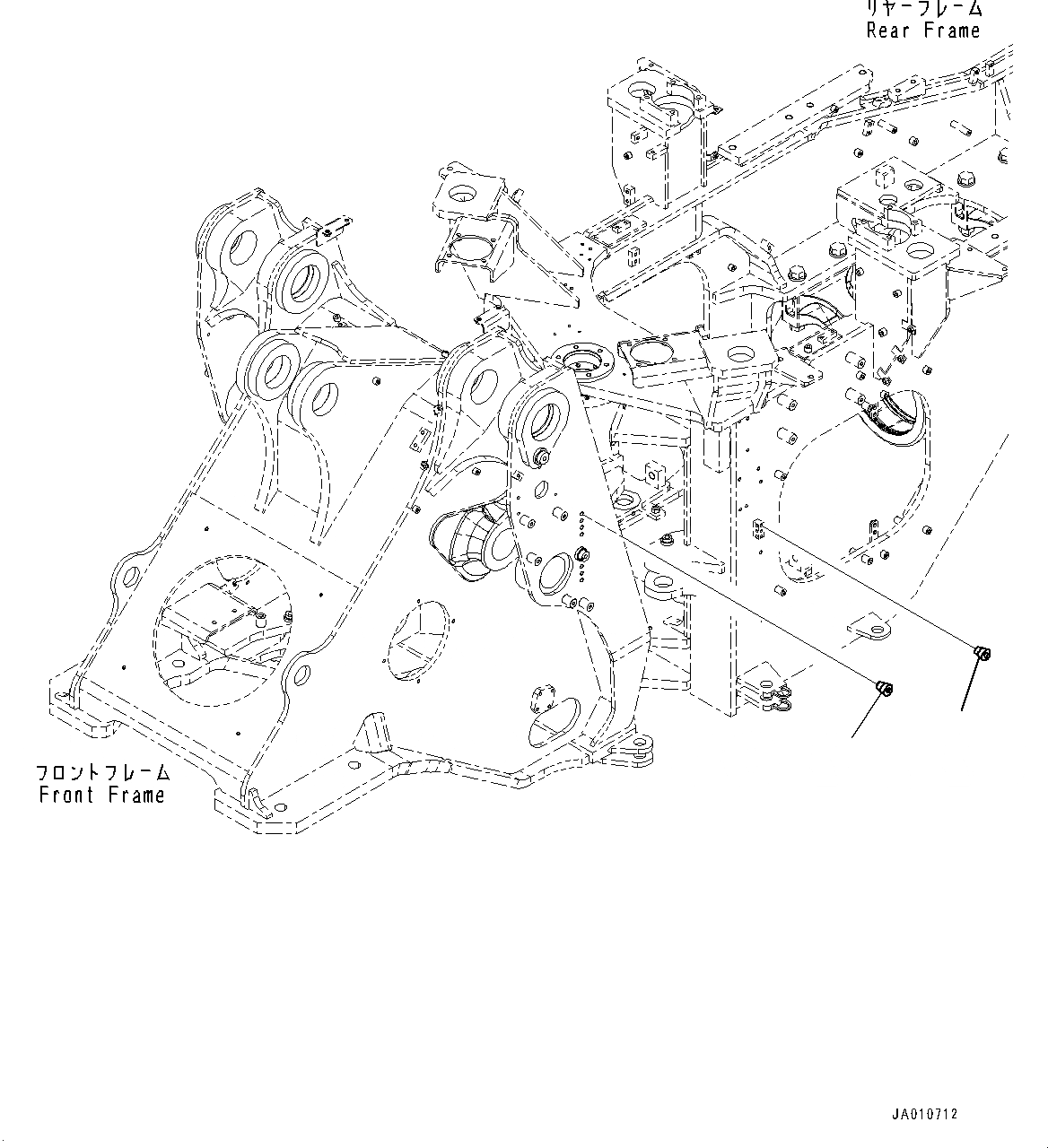 リヤーフレーム
Rear Frame

フロントフレーム
Front Frame

JA010712