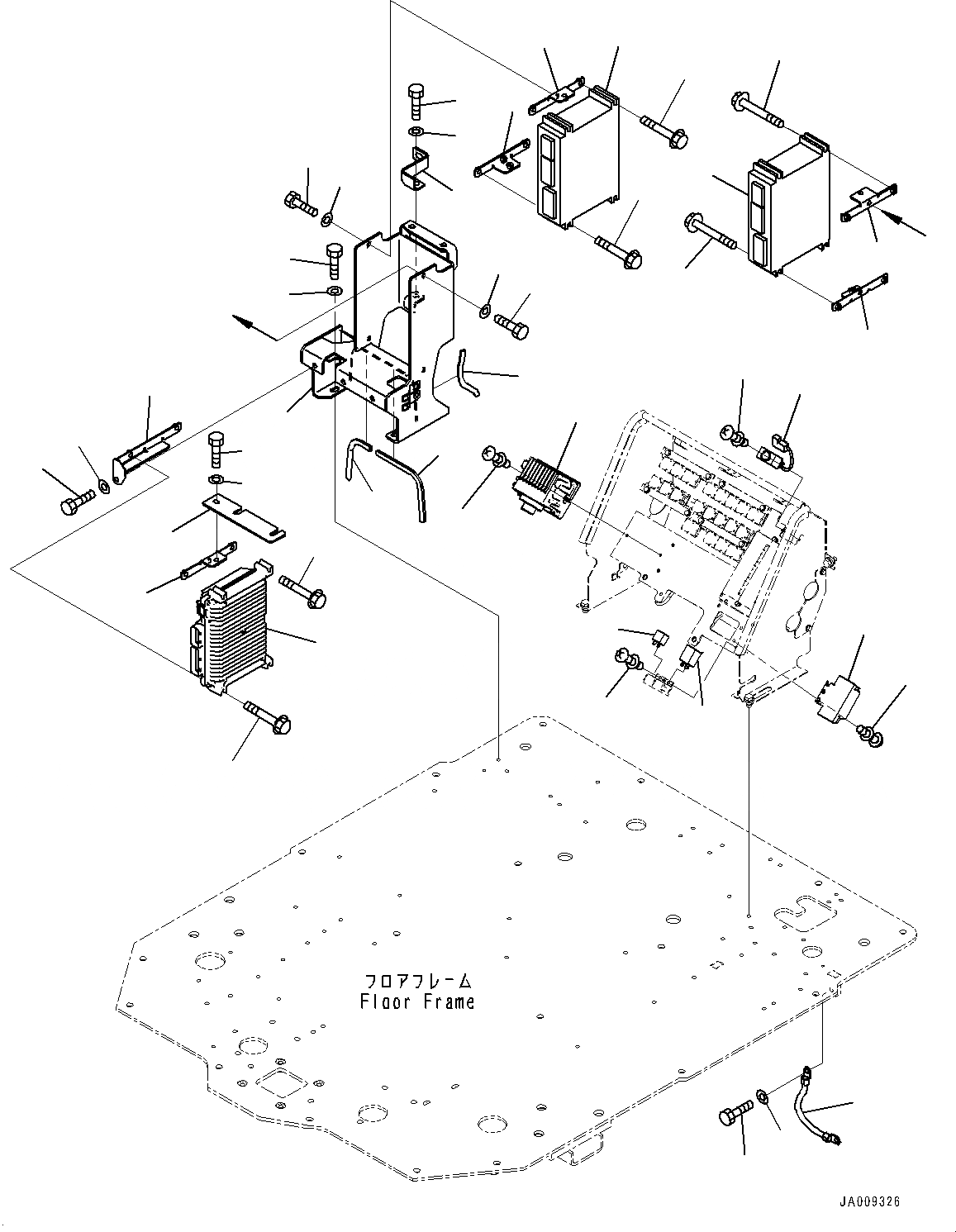 フロアフレーム
Floor Frame

JA009326