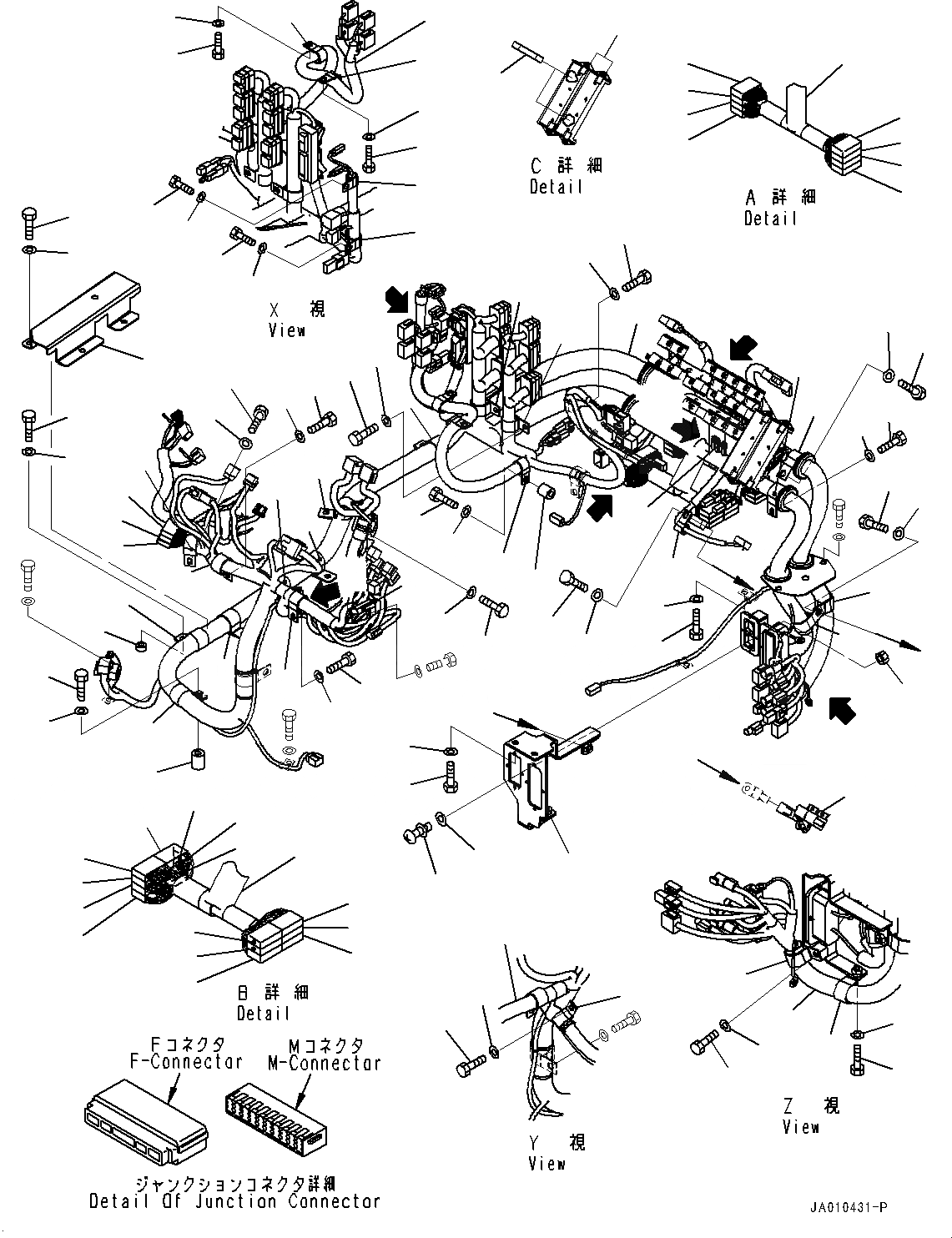 C 詳 細
Detail

A 詳 細
Detail

X 視
View

B 詳 細
Detail

Fコネクタ
F-Connector

Mコネクタ
M-Connector

ジャンクションコネクタ詳細
Detail Of Junction Connector

Y 視
View

Z 視
View

JA010431-P