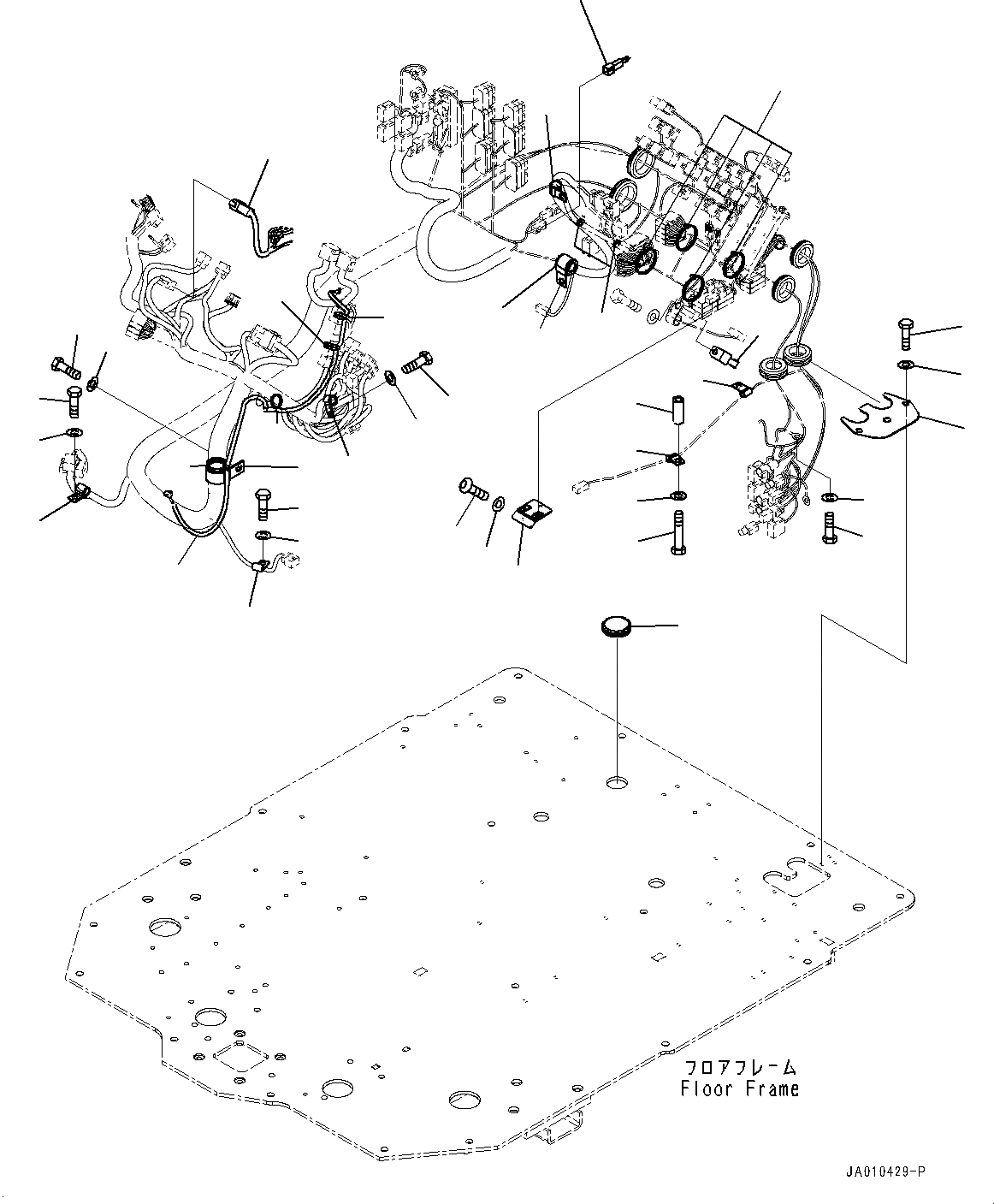 フロアフレーム
Floor Frame

JA010429-P