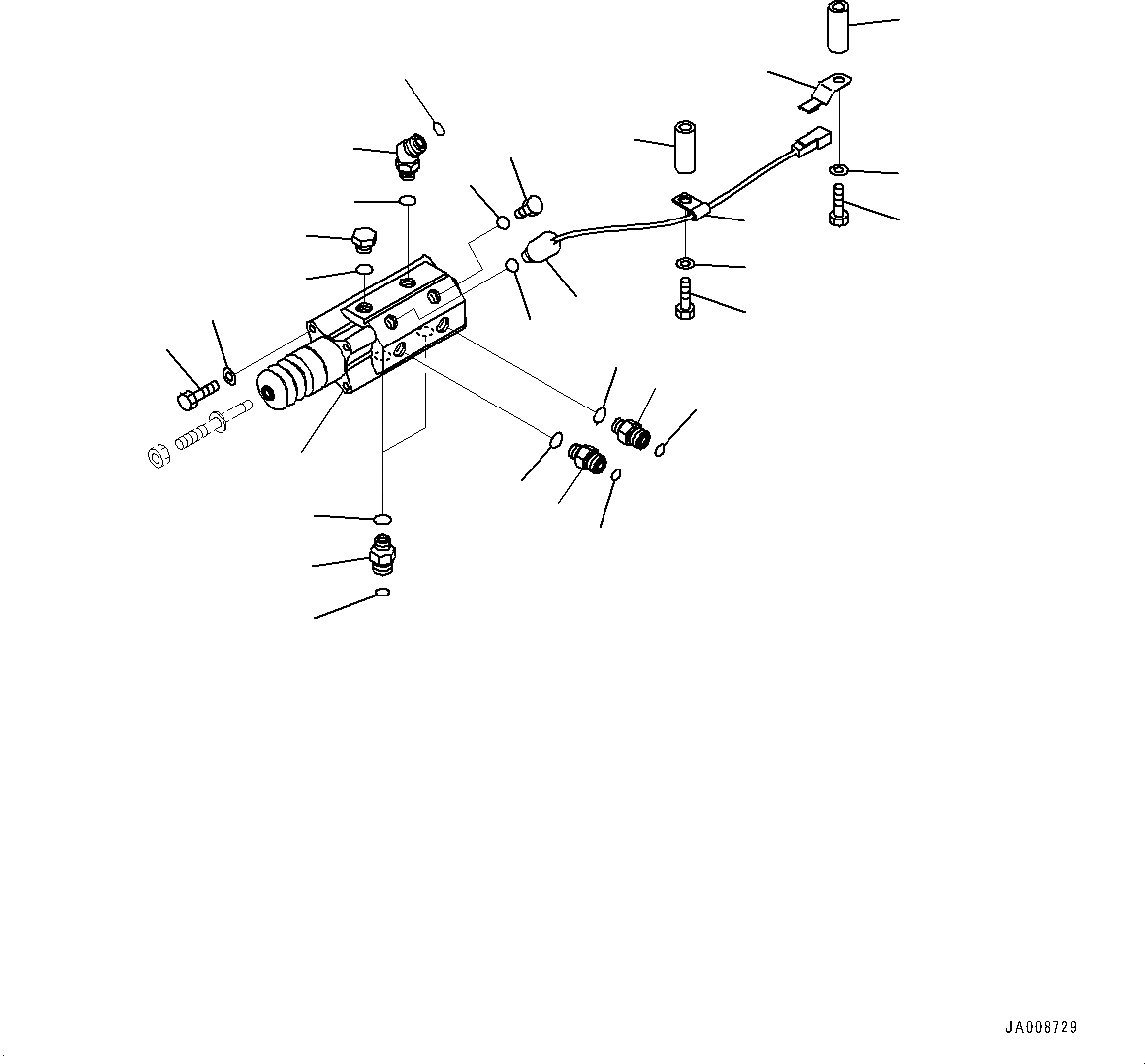 JA008729