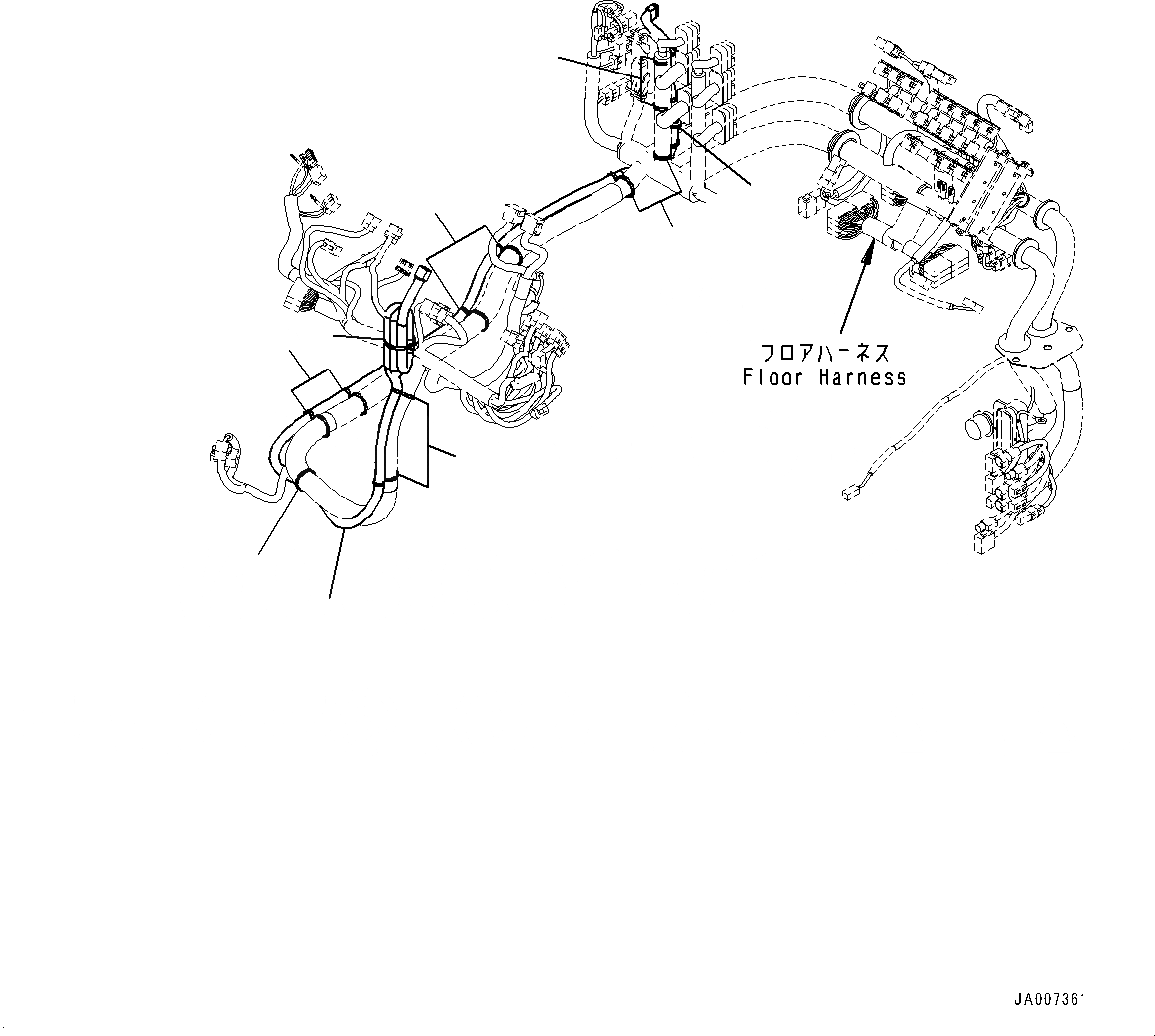 フロアハーネス
Floor Harness

JA007361