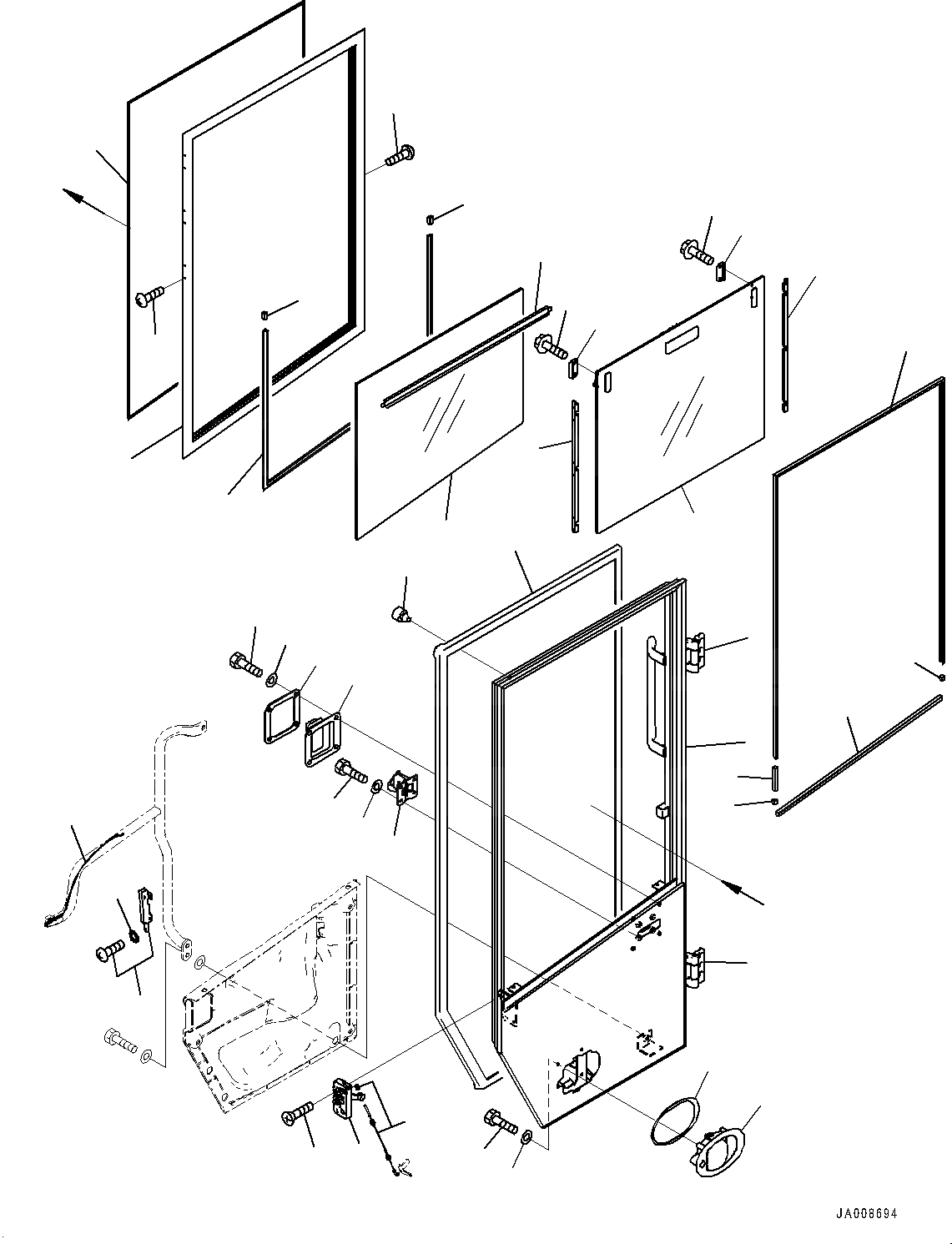 JA008694