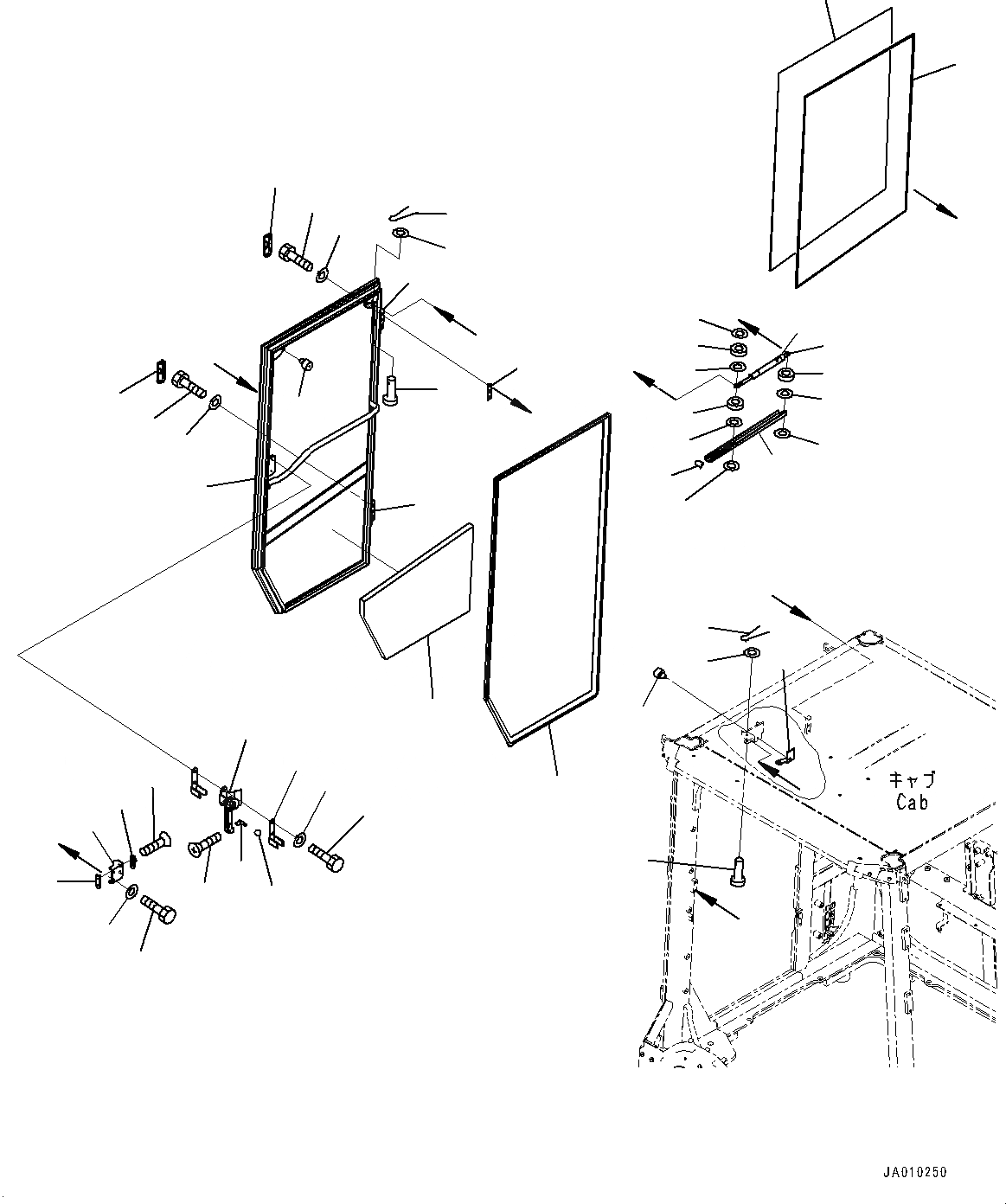 キャブ
Cab

JA010250