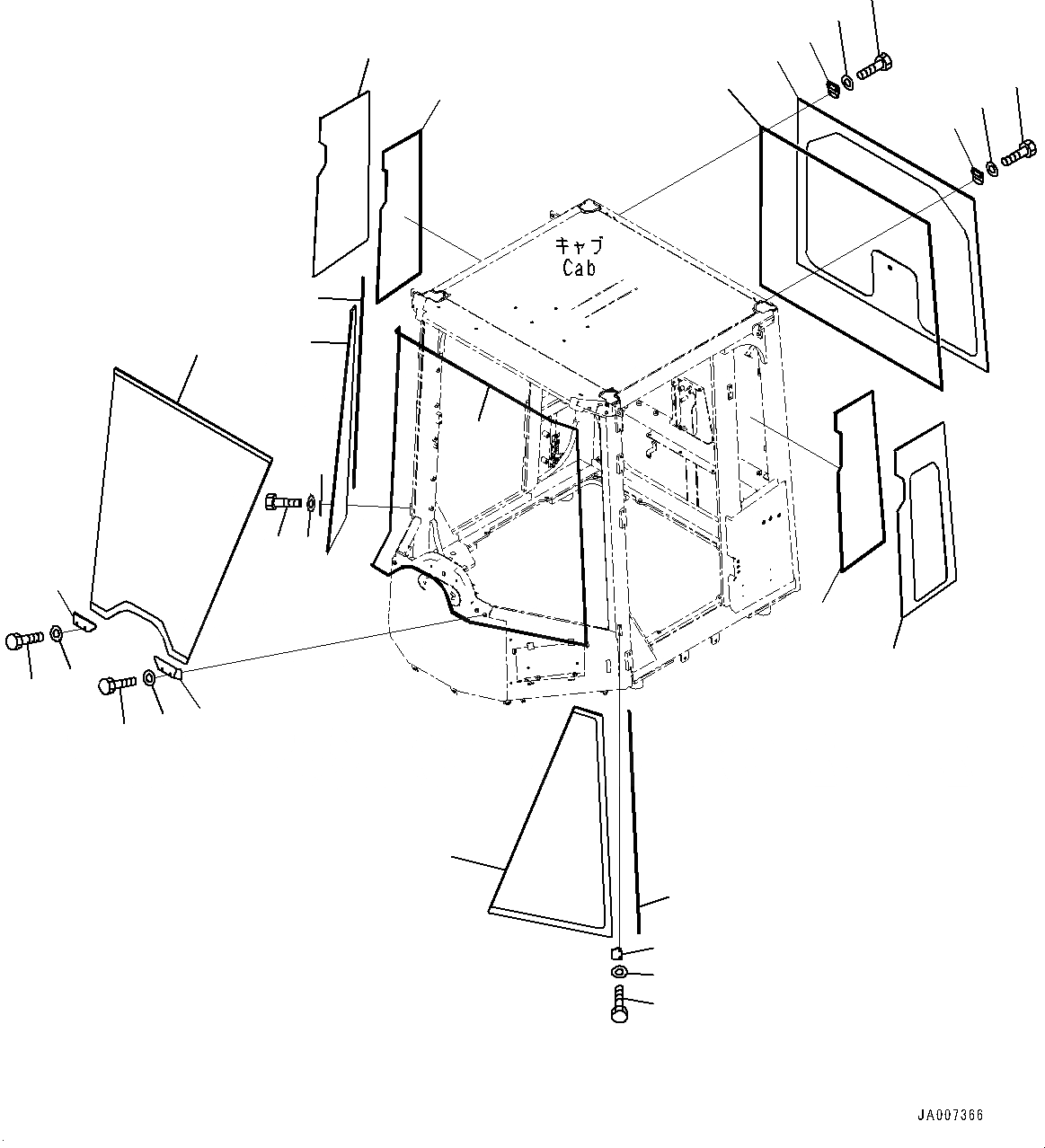 キャブ
Cab

JA007366