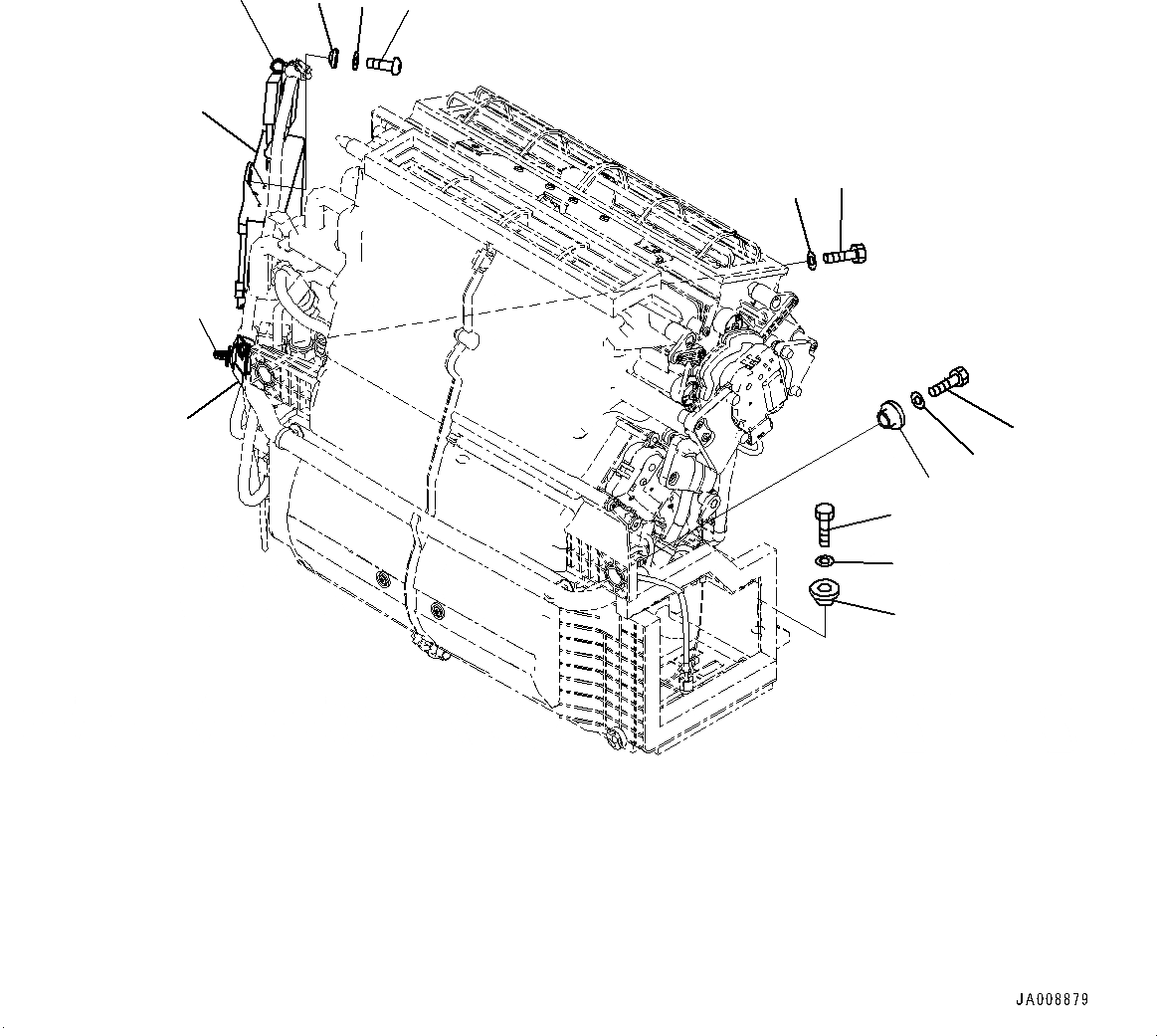 JA008879