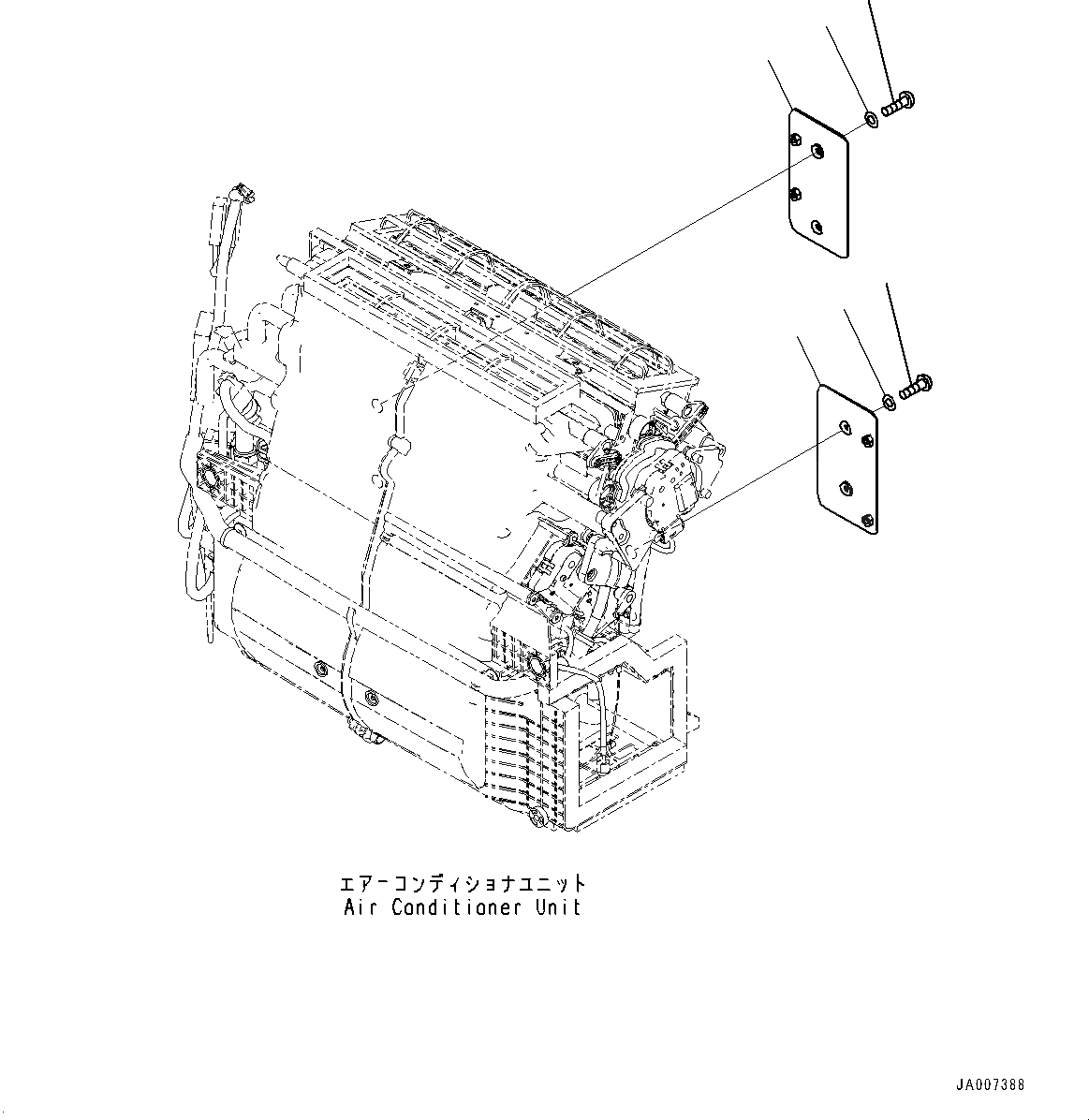 エアーコンディショナユニット
Air Conditioner Unit

JA007388