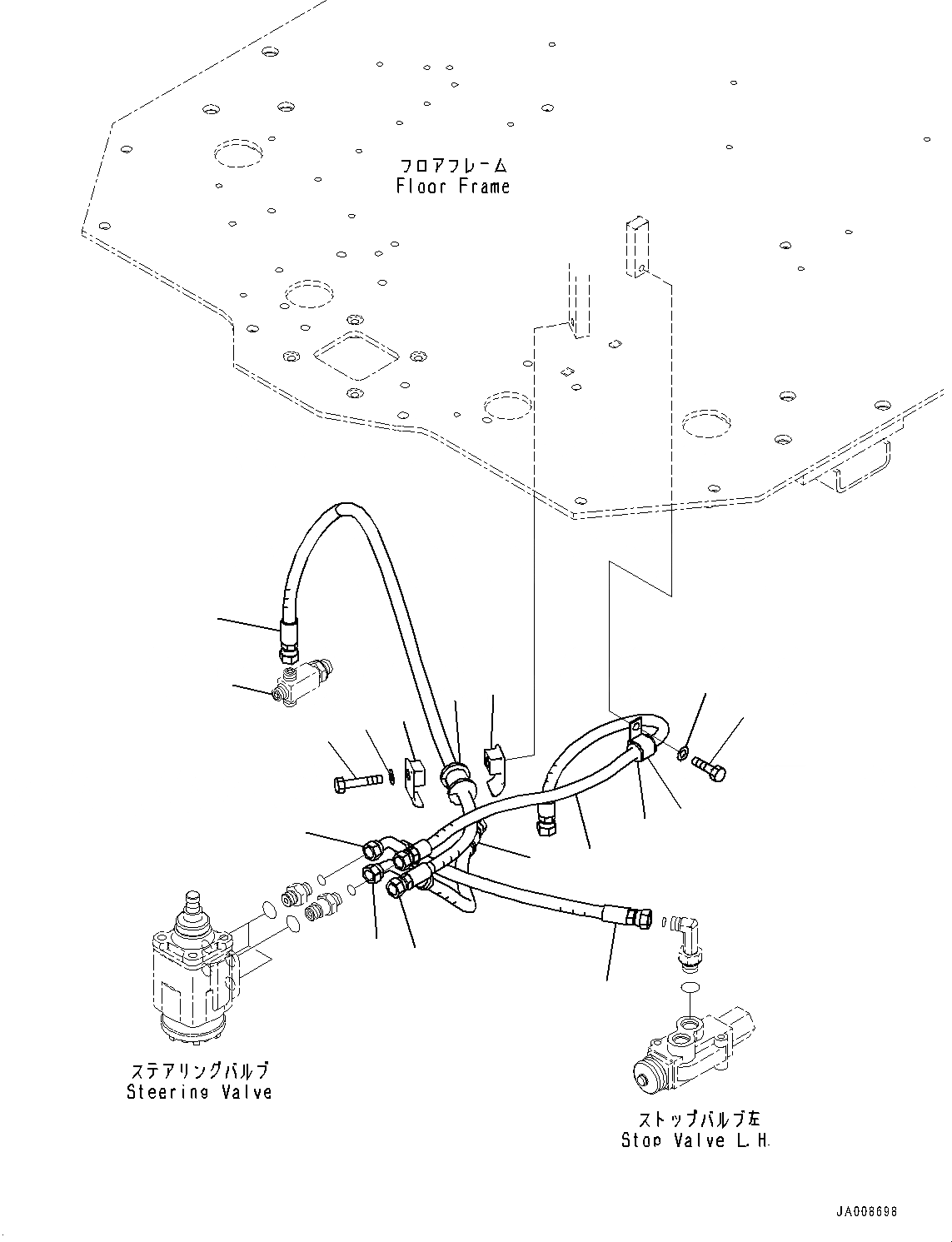 フロアフレーム
Floor Frame

ステアリングバルブ
Steering Valve

ストップバルブ左
Stop Valve L.H.

JA008698