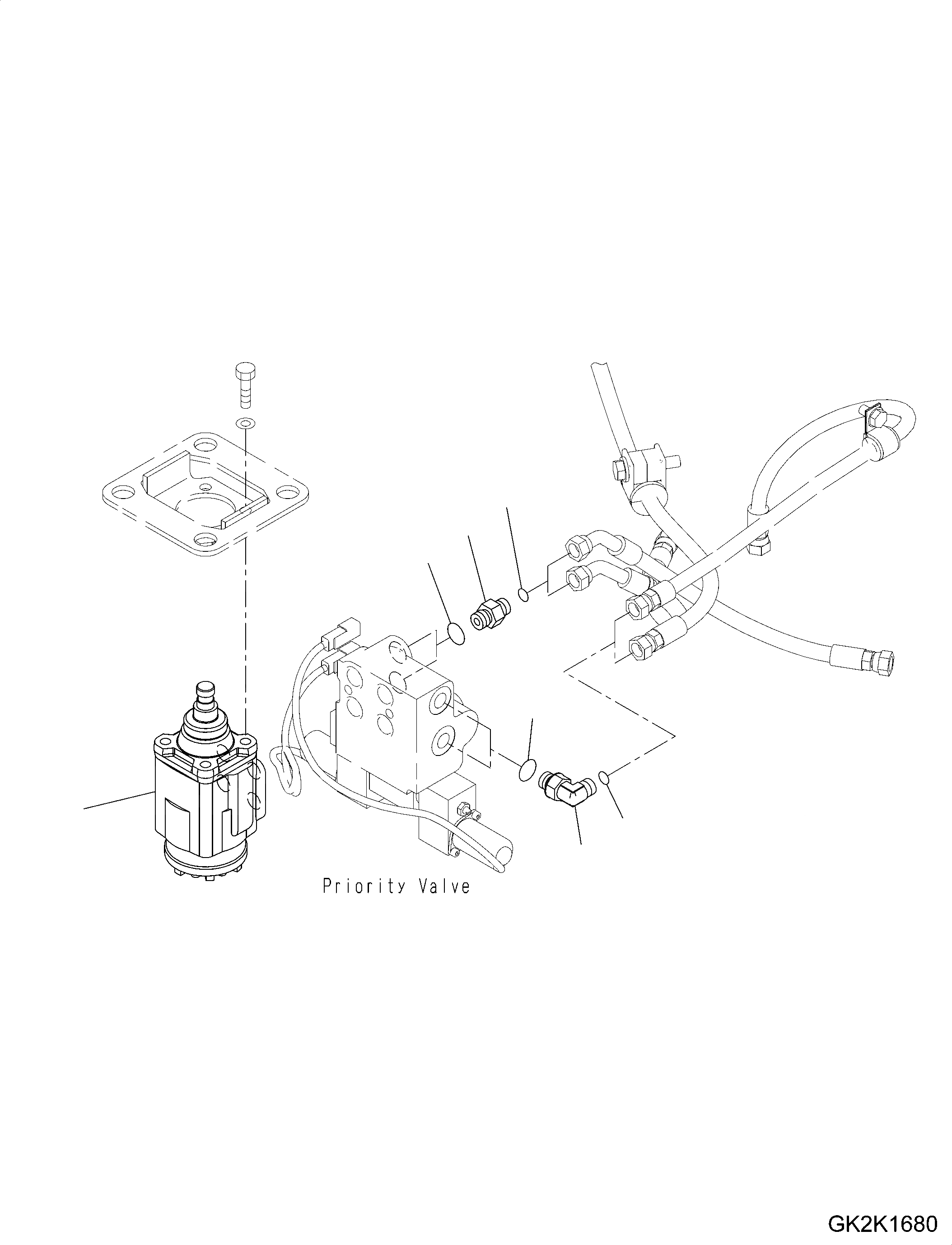 Priority Valve

GK2K1680