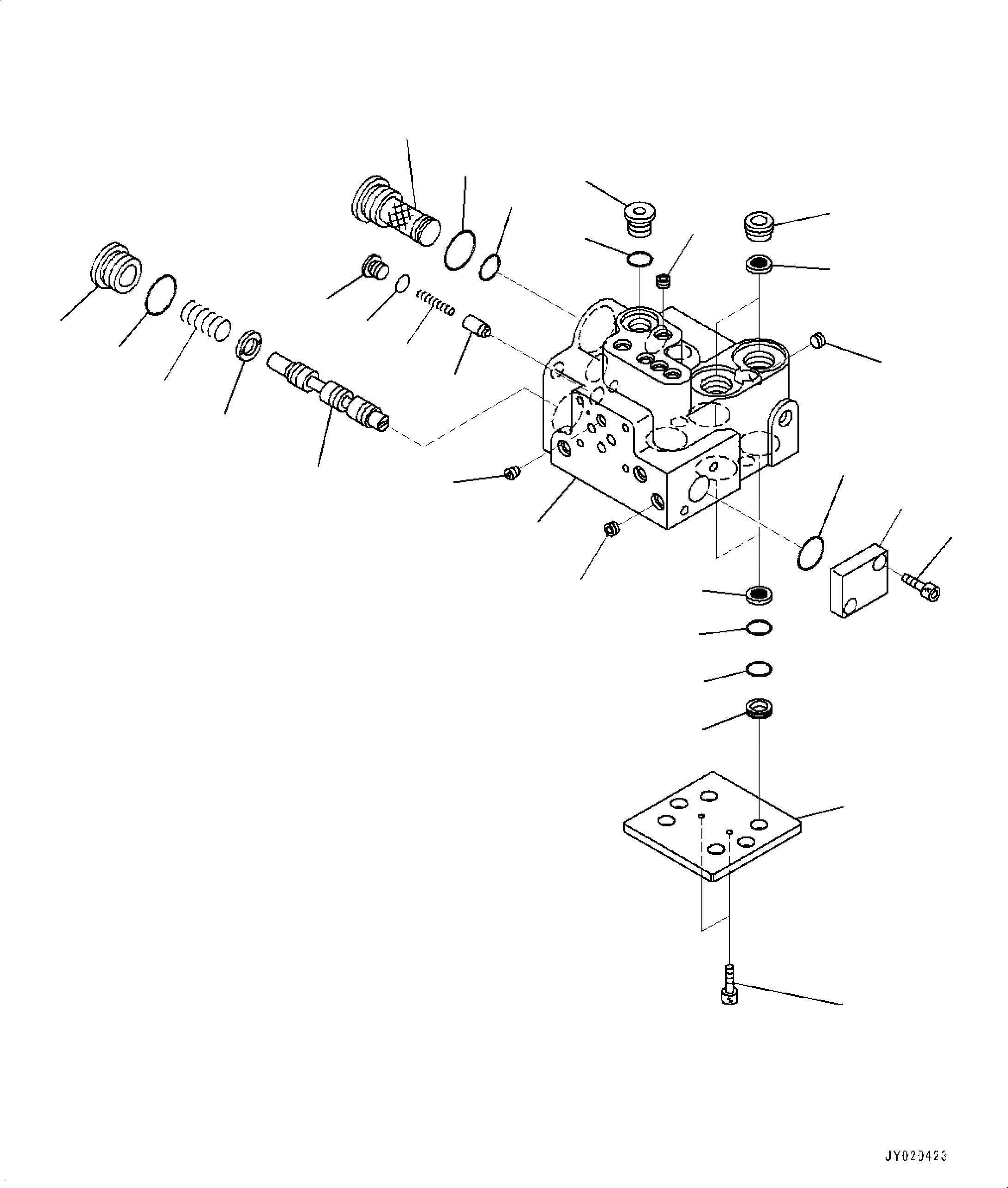 JY020423