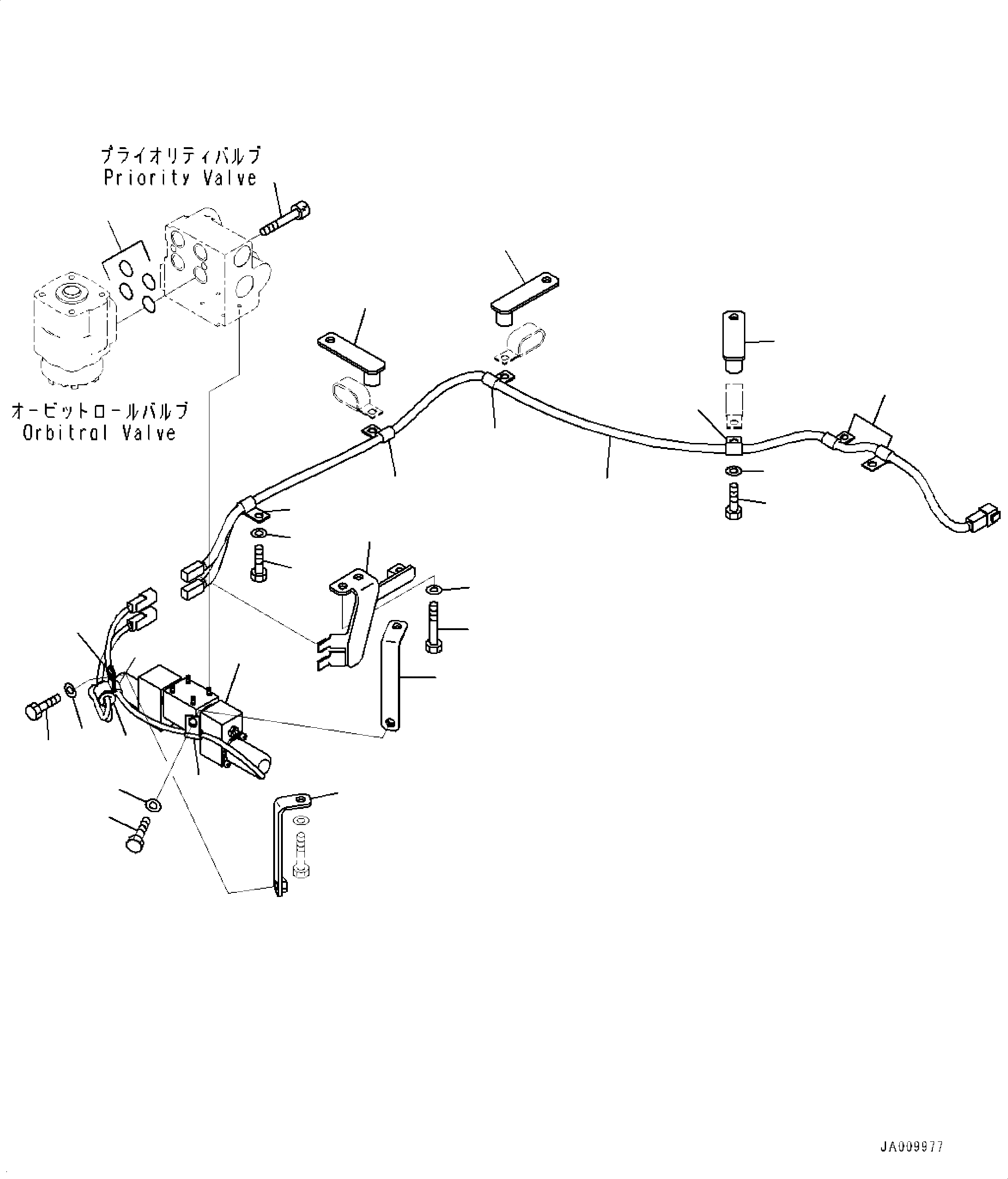 プライオリティバルブ
Priority Valve

オービットロールバルブ
Orbitrol Valve

JA009977