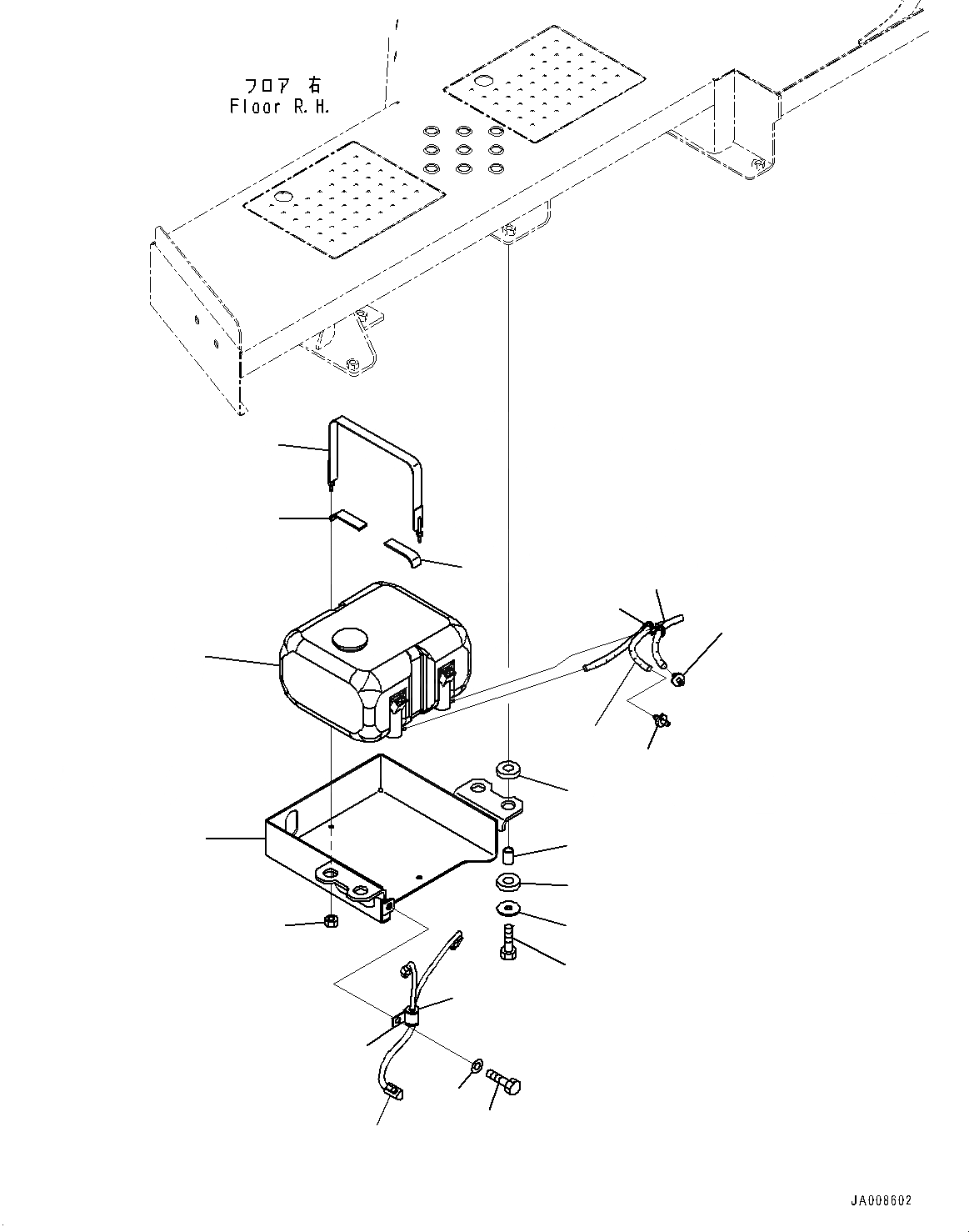 フロア 右
Floor R.H.

JA008602