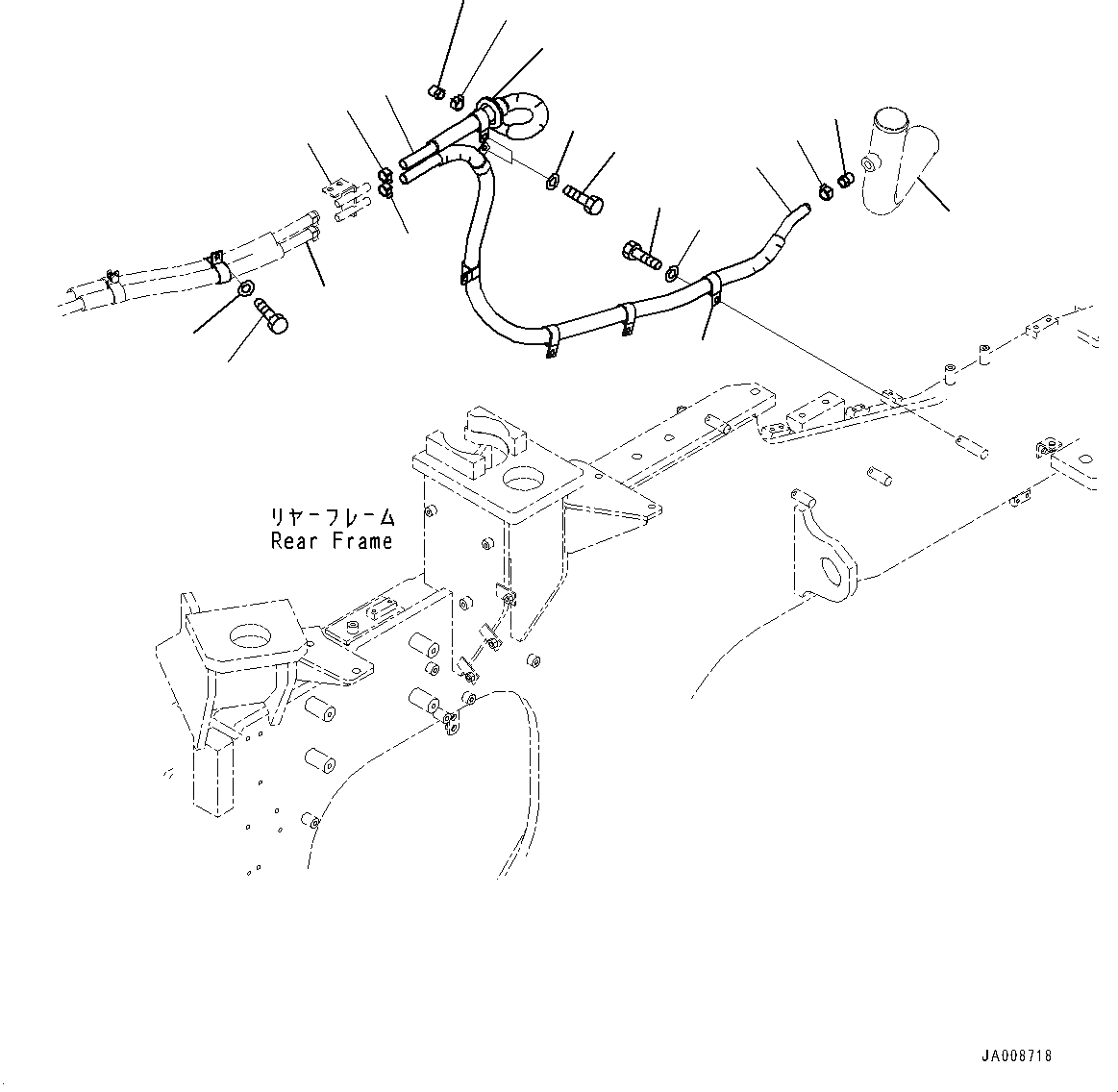 リヤーフレーム
Rear Frame

JA008718