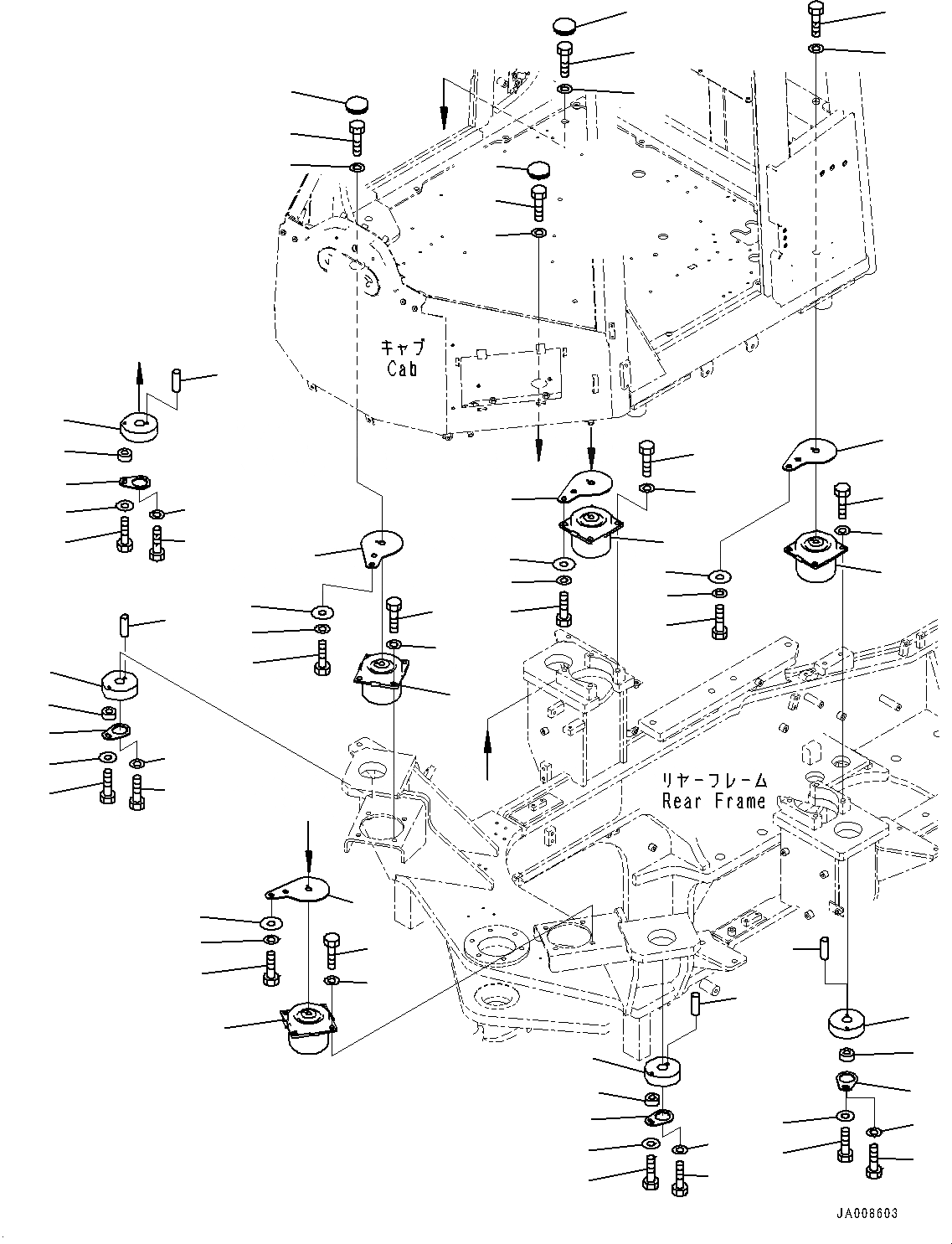 キャブ
Cab

リヤーフレーム
Rear Frame

JA008603