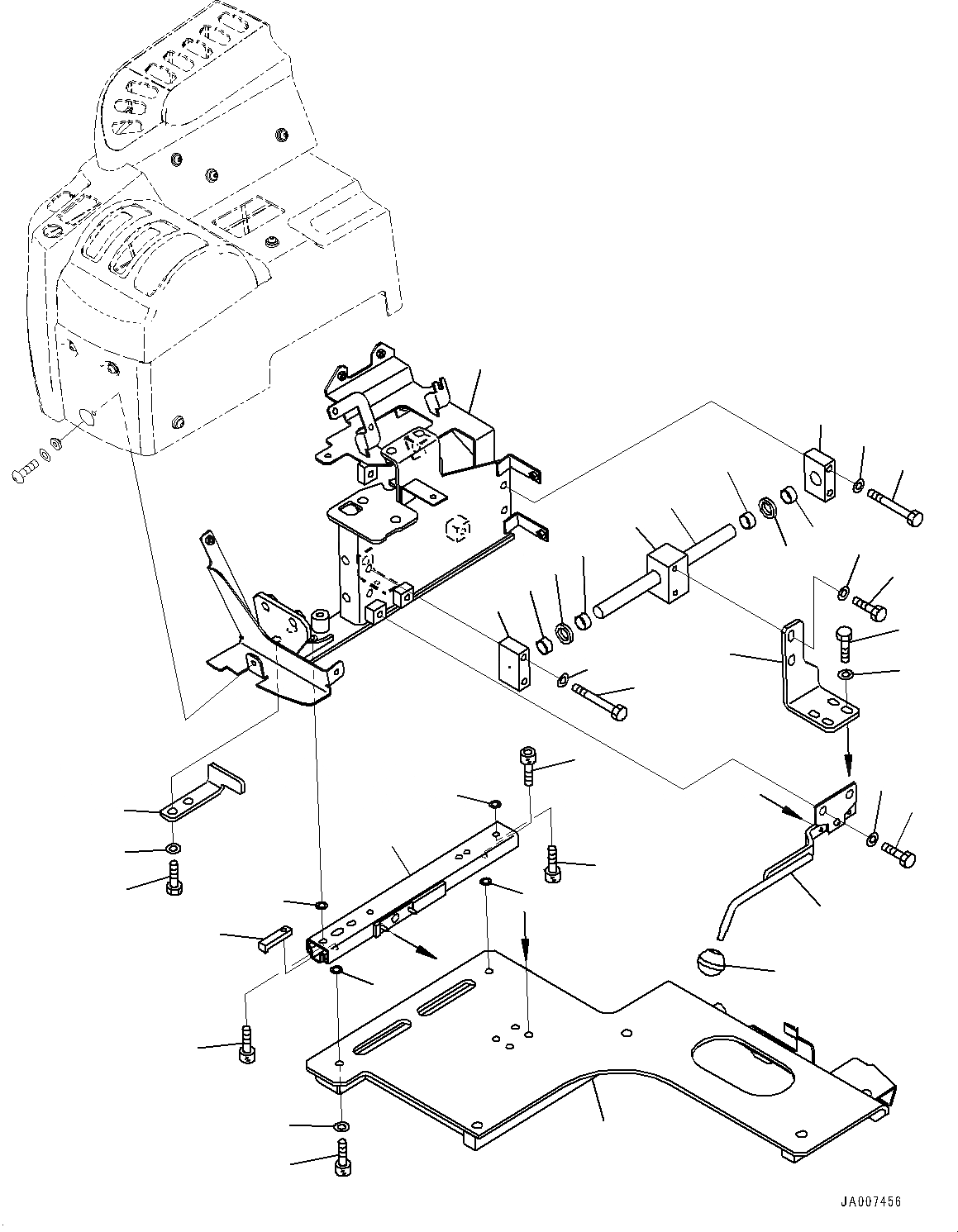 JA007456