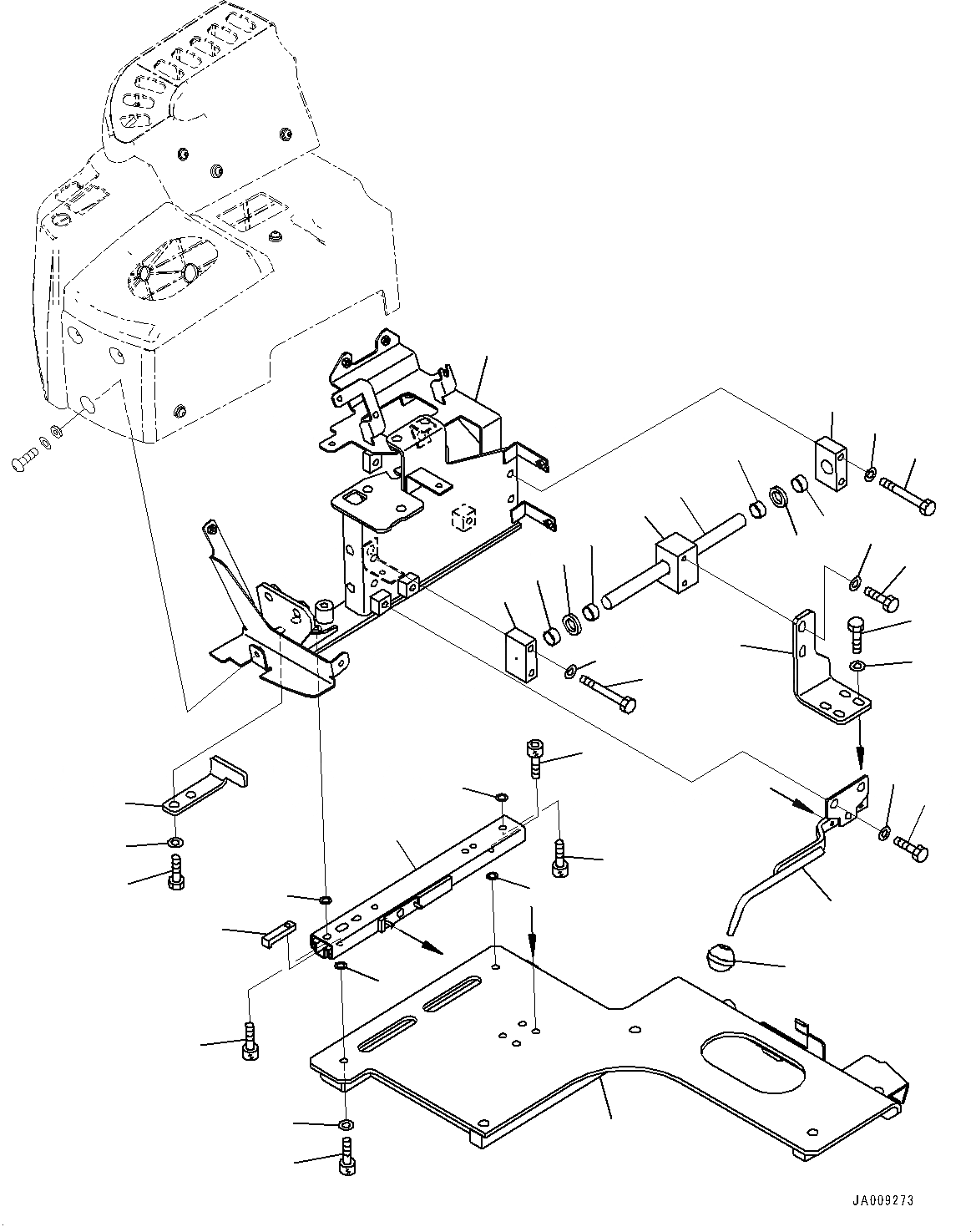 JA009273