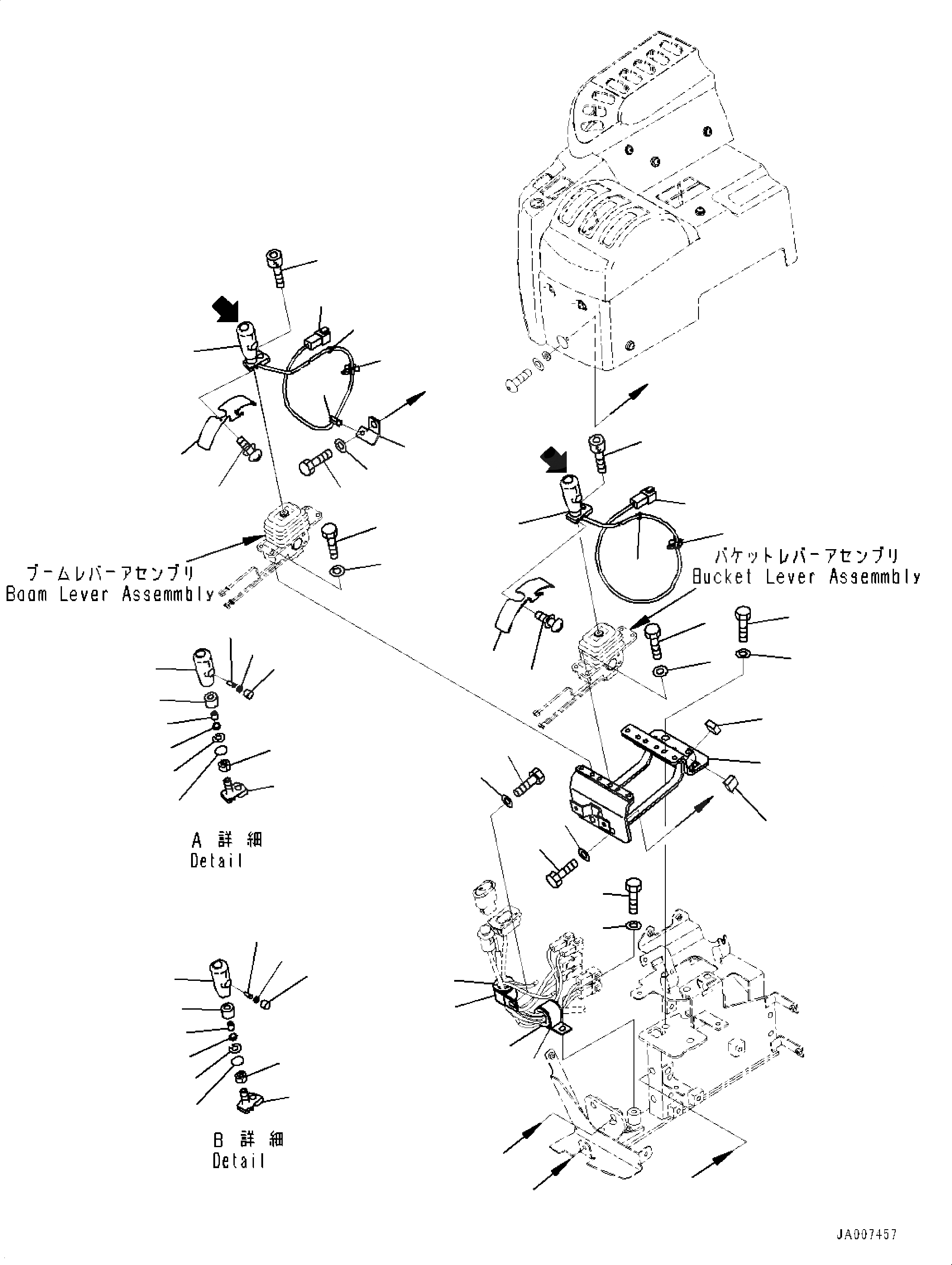 ブームレバーアセンブリ
Boom Lever Assemmbly

バケットレバーアセンブリ
Bucket Lever Assemmbly

A 詳 細
Detail

B 詳 細
Detail

JA007457