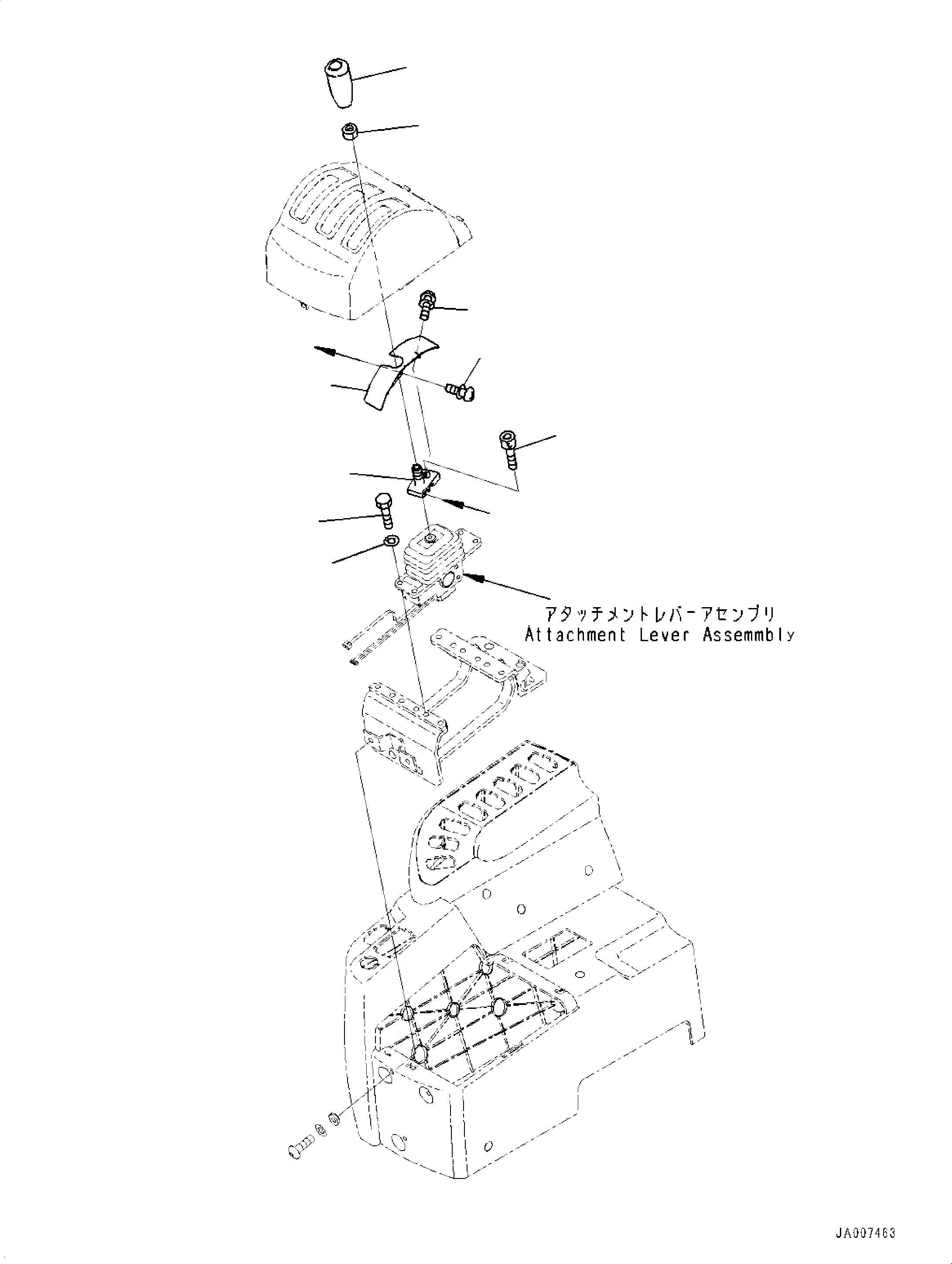 アタッチメントレバーアセンブリ
Attachment Lever Assemmbly

JA007463